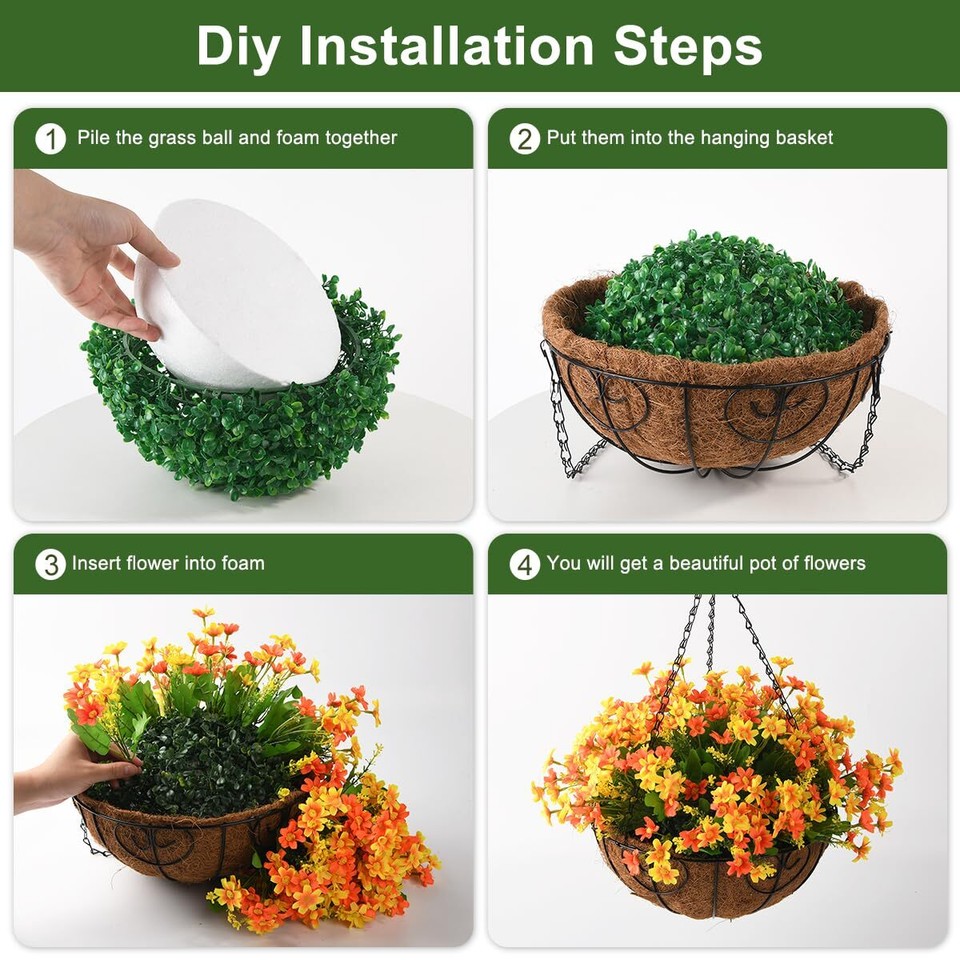 Diy Installation Steps

1 Pile the grass ball and foam together

2 Put them into the hanging basket

3 Insert flower into foam

4 You will get a beautiful pot of flowers