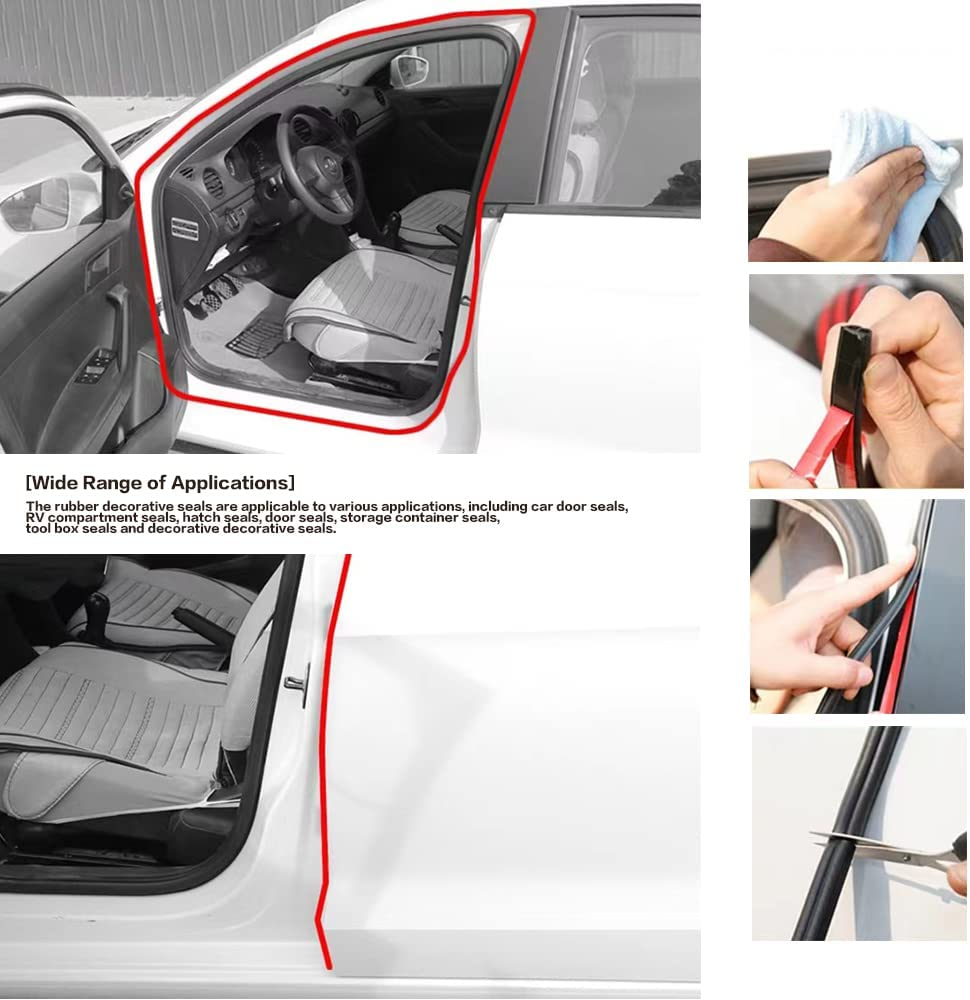 [Wide Range of Applications]

The rubber decorative seals are applicable to various applications, including car door seals, RV compartment seals, hatch seals, door seals, storage container seals, tool box seals and decorative decorative seals.