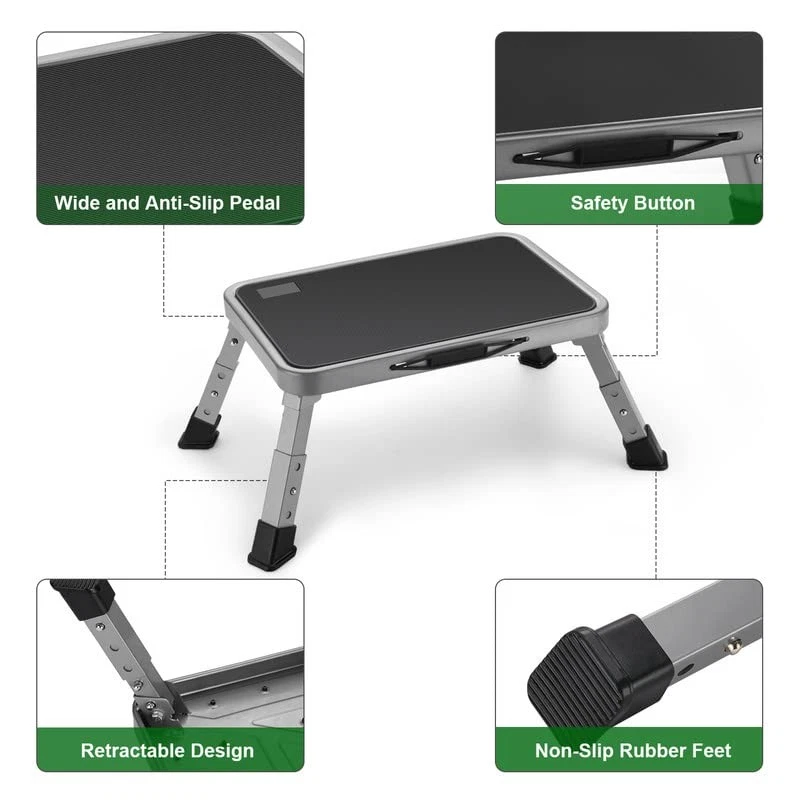 Wide and Anti-Slip Pedal

Safety Button

Retractable Design

Non-Slip Rubber Feet