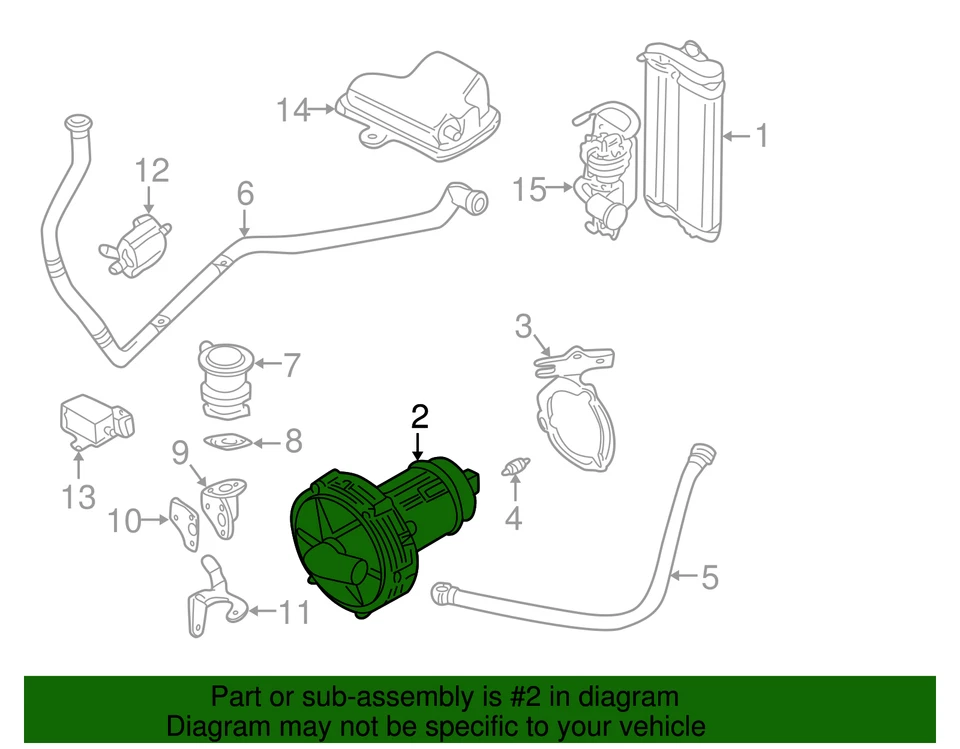 14
1
12
6
15
3
7
2
8
9
13
10
4
5
11

Part or sub-assembly is #2 in diagram
Diagram may not be specific to your vehicle