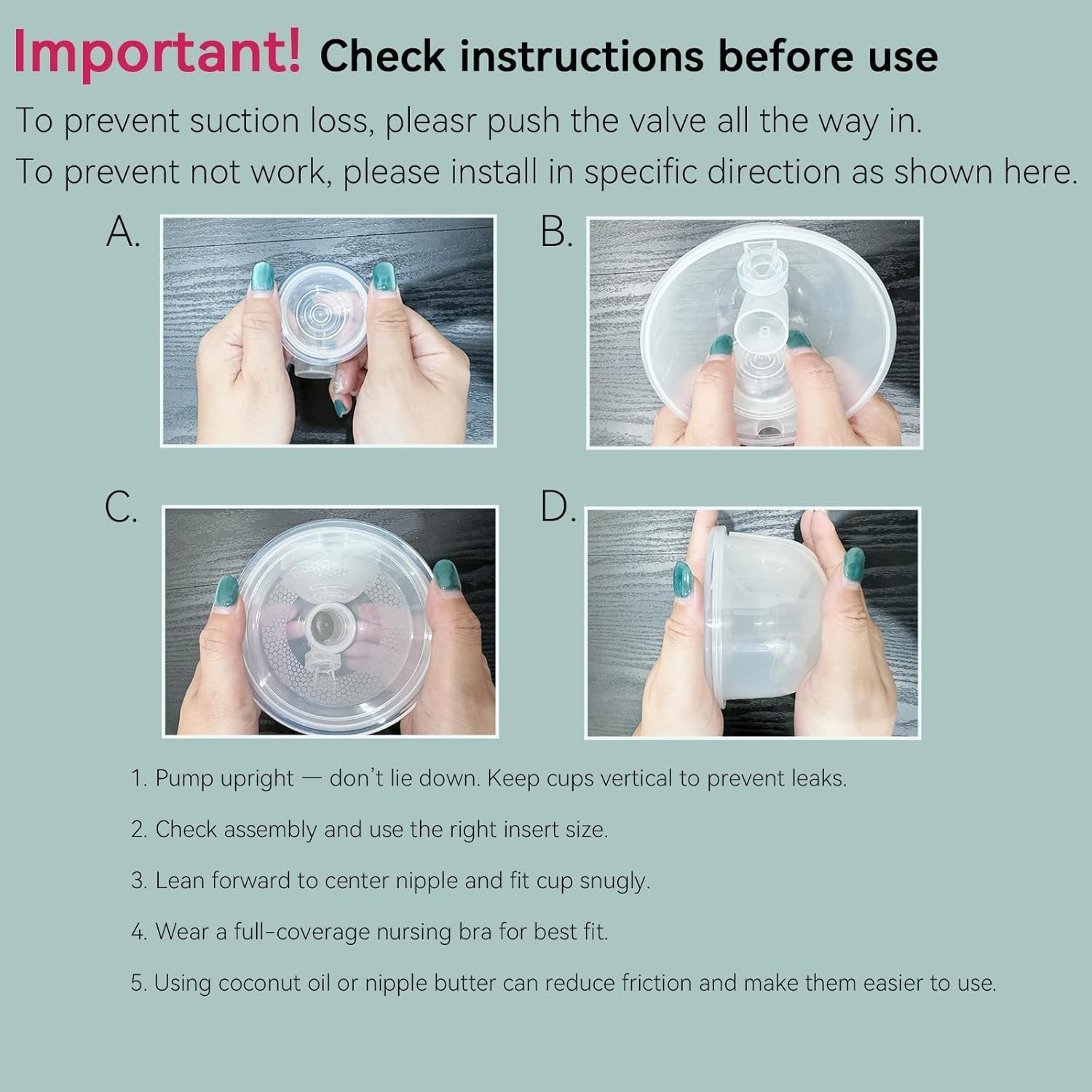 Important! Check instructions before use

To prevent suction loss, pleasr push the valve all the way in.
To prevent not work, please install in specific direction as shown here.

A.

B.

C.

D.

1. Pump upright — don't lie down. Keep cups vertical to prevent leaks.

2. Check assembly and use the right insert size.

3. Lean forward to center nipple and fit cup snugly.

4. Wear a full-coverage nursing bra for best fit.

5. Using coconut oil or nipple butter can reduce friction and make them easier to use.