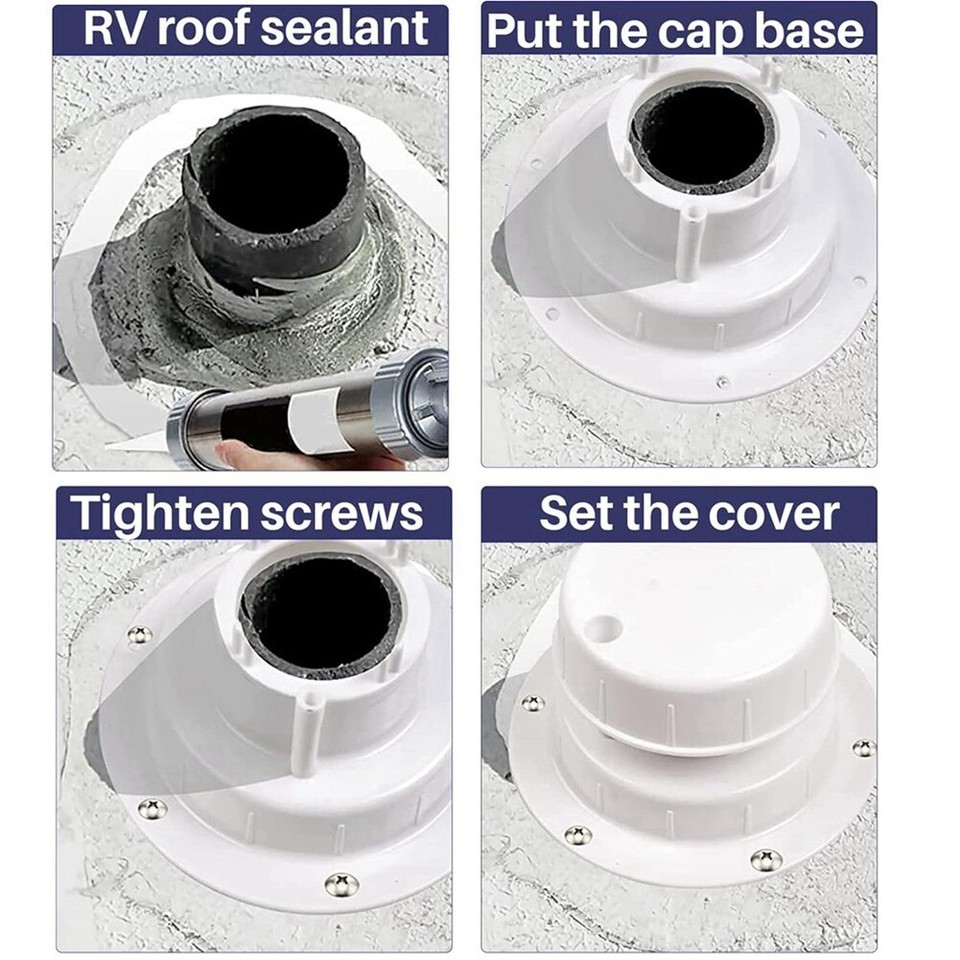 RV roof sealant

Put the cap base

Tighten screws

Set the cover