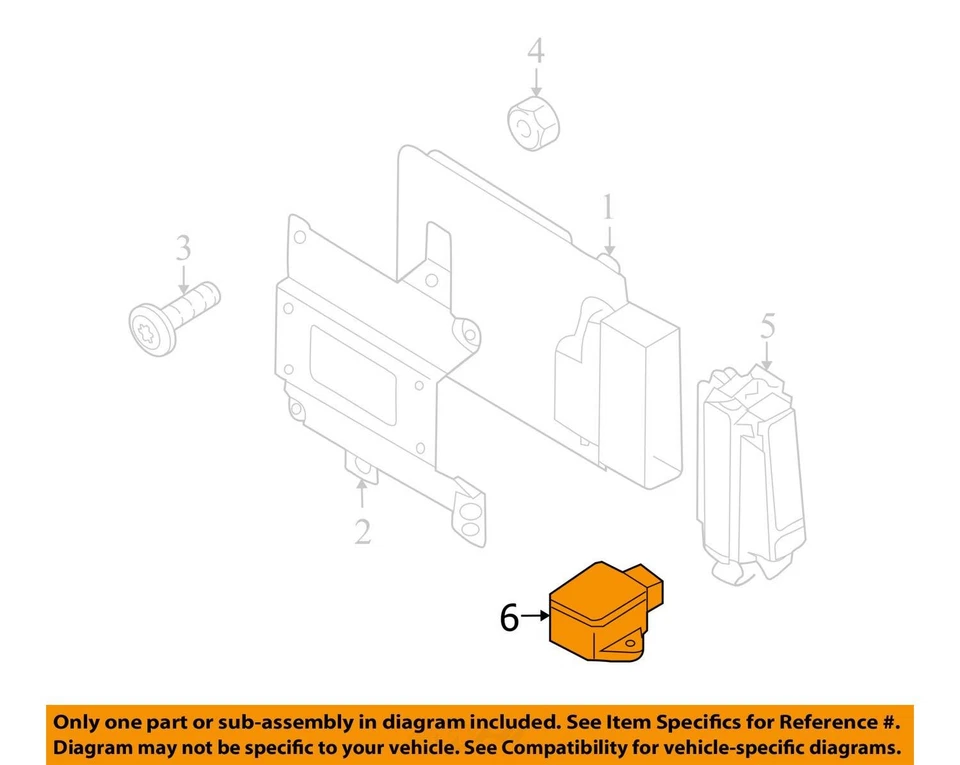 4

1

3

5

2

6

Only one part or sub-assembly in diagram included. See Item Specifics for Reference #. Diagram may not be specific to your vehicle. See Compatibility for vehicle-specific diagrams.