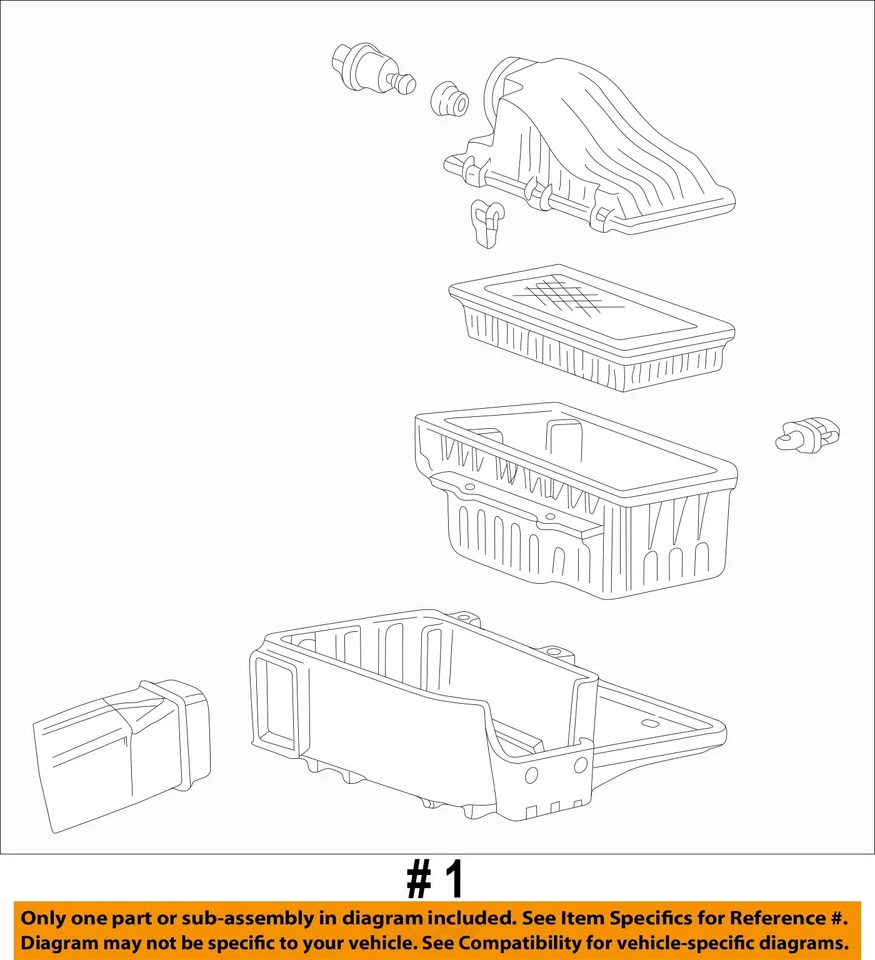 # 1

Only one part or sub-assembly in diagram included. See Item Specifics for Reference #. Diagram may not be specific to your vehicle. See Compatibility for vehicle-specific diagrams.