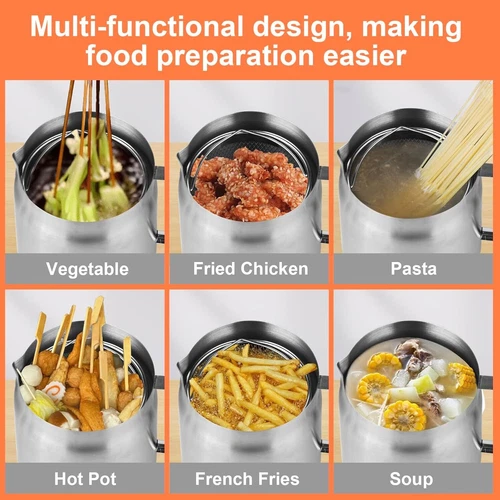 Multi-functional design, making food preparation easier

Vegetable

Fried Chicken

Pasta

Hot Pot

French Fries

Soup