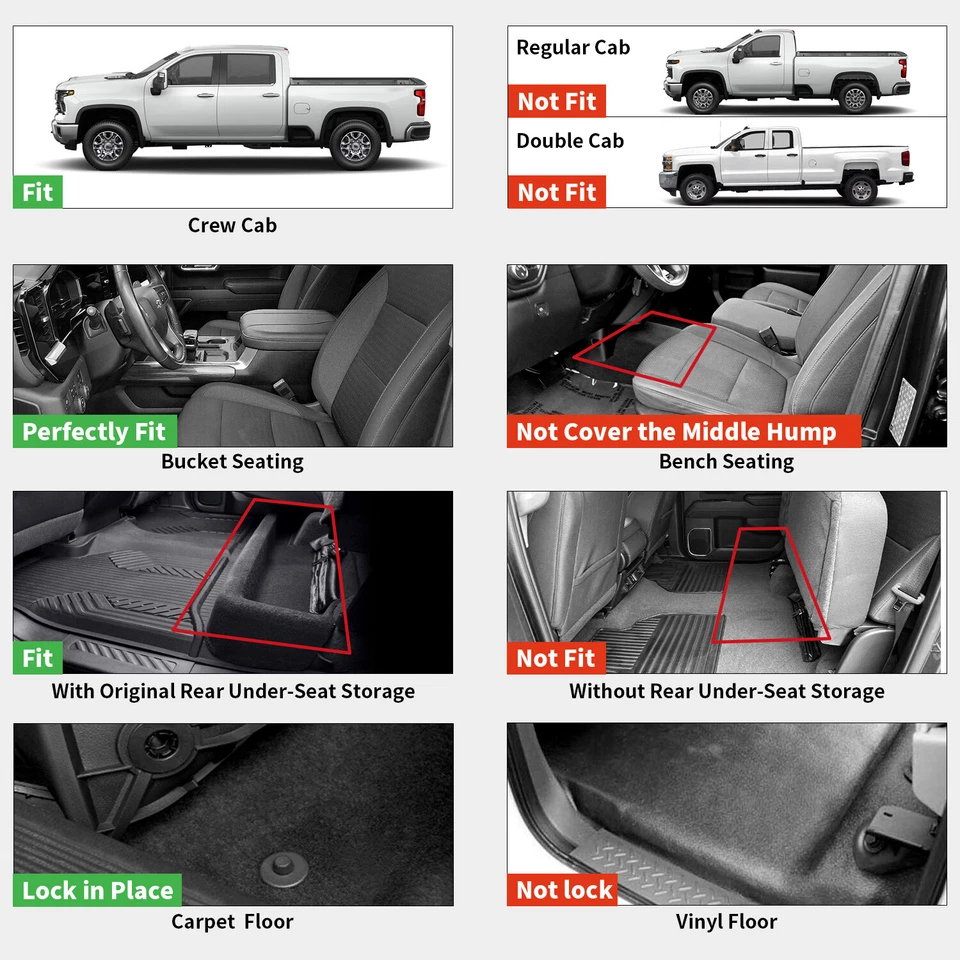 Fit
Crew Cab

Regular Cab
Not Fit
Double Cab
Not Fit

Perfectly Fit
Bucket Seating

Not Cover the Middle Hump
Bench Seating

Fit
With Original Rear Under-Seat Storage

Not Fit
Without Rear Under-Seat Storage

Lock in Place
Carpet Floor

Not lock
Vinyl Floor