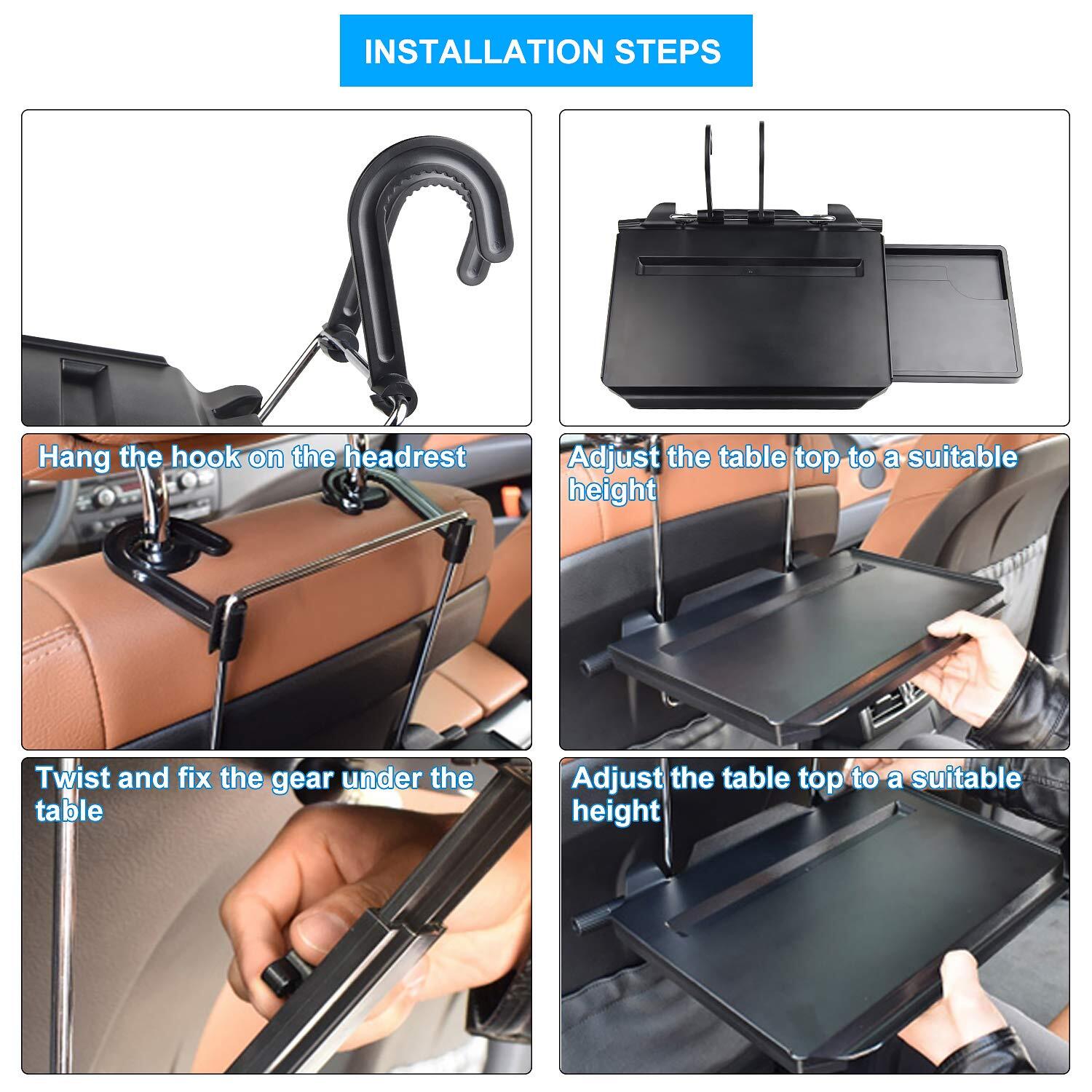 INSTALLATION STEPS

Hang the hook on the headrest

Adjust the table top to a suitable height

Twist and fix the gear under the table

Adjust the table top to a suitable height