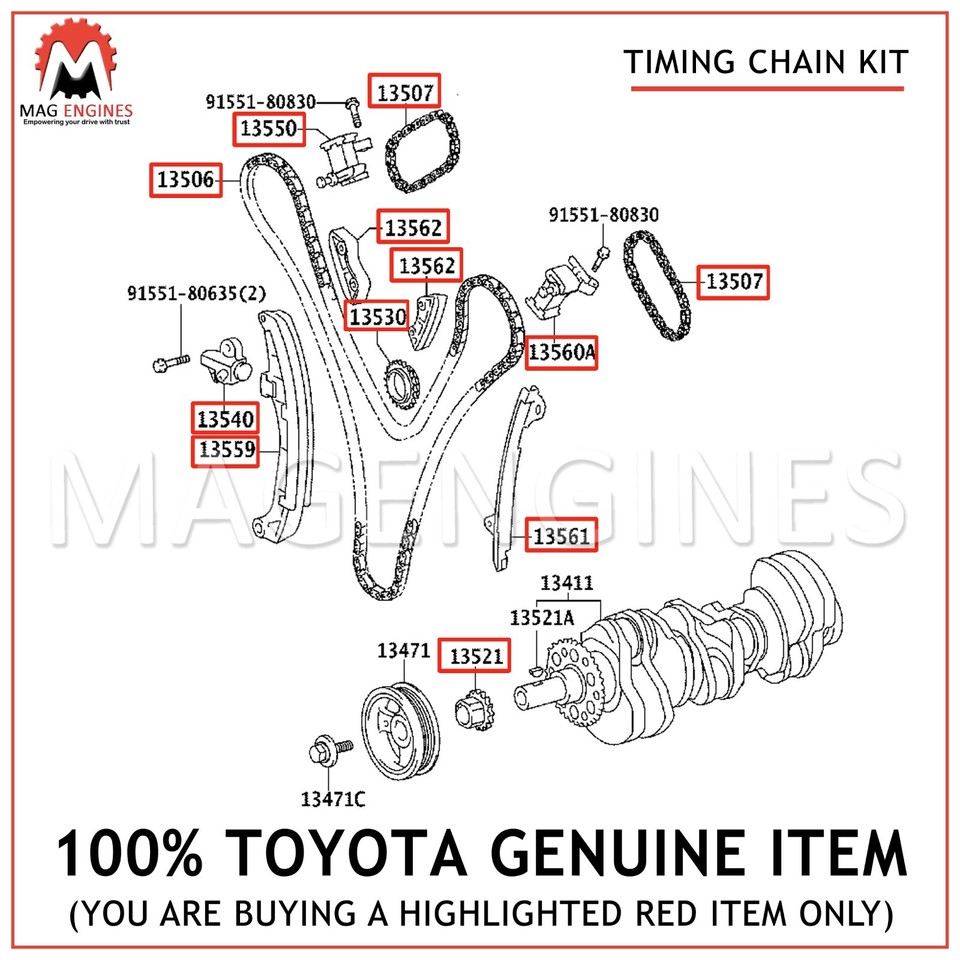 MAG ENGINES
Empowering your drive with trust

TIMING CHAIN KIT

91551-80830
13507
13550
13506
13562
13562
91551-80830
13507
91551-80635(2)
13530
13560A
13540
13559

MAGENGINES

13561
13411
13521A
13471
13521
13471C

100% TOYOTA GENUINE ITEM
(YOU ARE BUYING A HIGHLIGHTED RED ITEM ONLY)