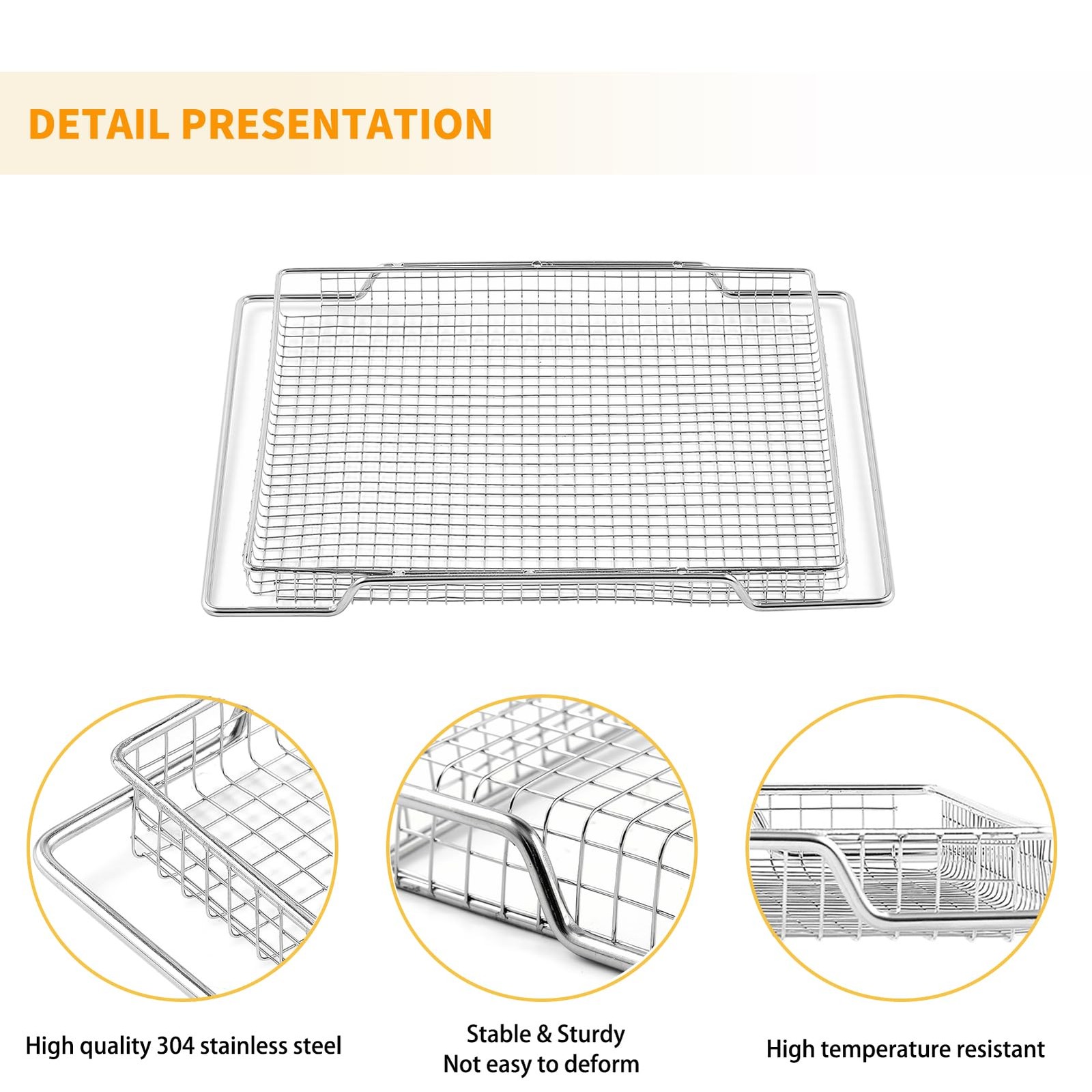 DETAIL PRESENTATION

High quality 304 stainless steel

Stable & Sturdy
Not easy to deform

High temperature resistant