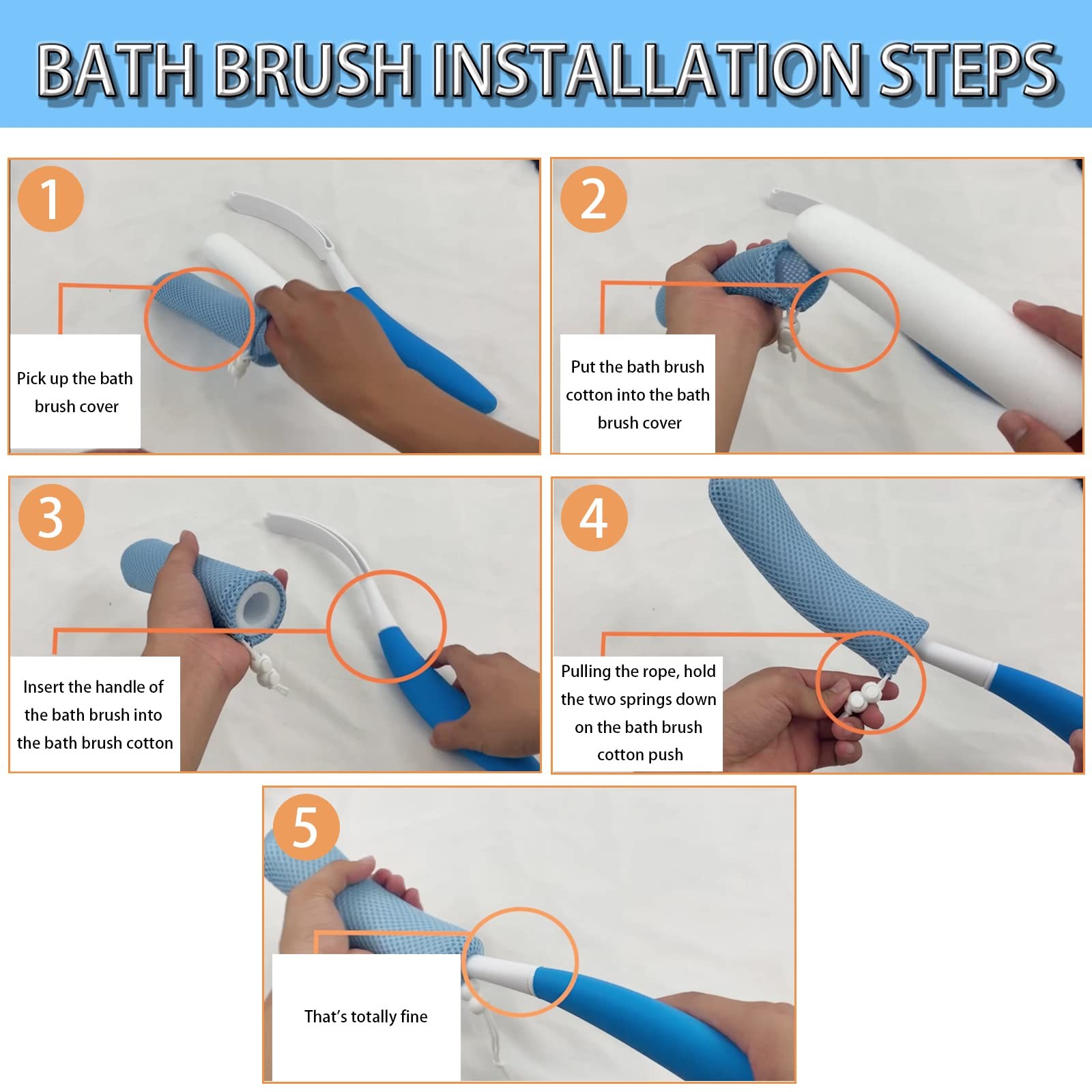 BATH BRUSH INSTALLATION STEPS

1

Pick up the bath brush cover

2

Put the bath brush cotton into the bath brush cover

3

Insert the handle of the bath brush into the bath brush cotton

4

Pulling the rope, hold the two springs down on the bath brush cotton push

5

That's totally fine