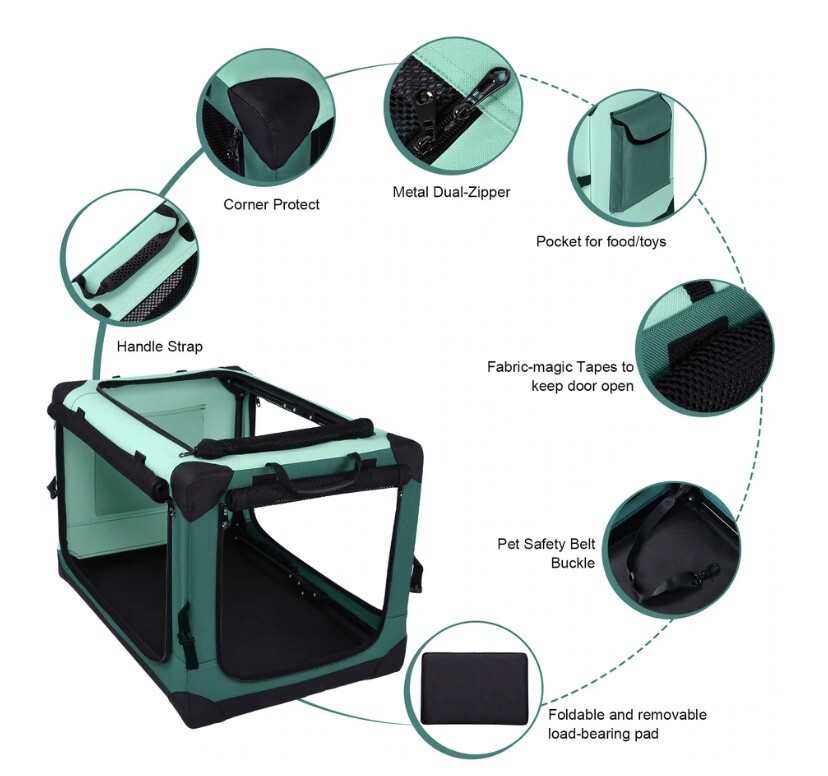 Corner Protect

Metal Dual-Zipper

Pocket for food/toys

Handle Strap

Fabric-magic Tapes to keep door open

Pet Safety Belt Buckle

Foldable and removable load-bearing pad