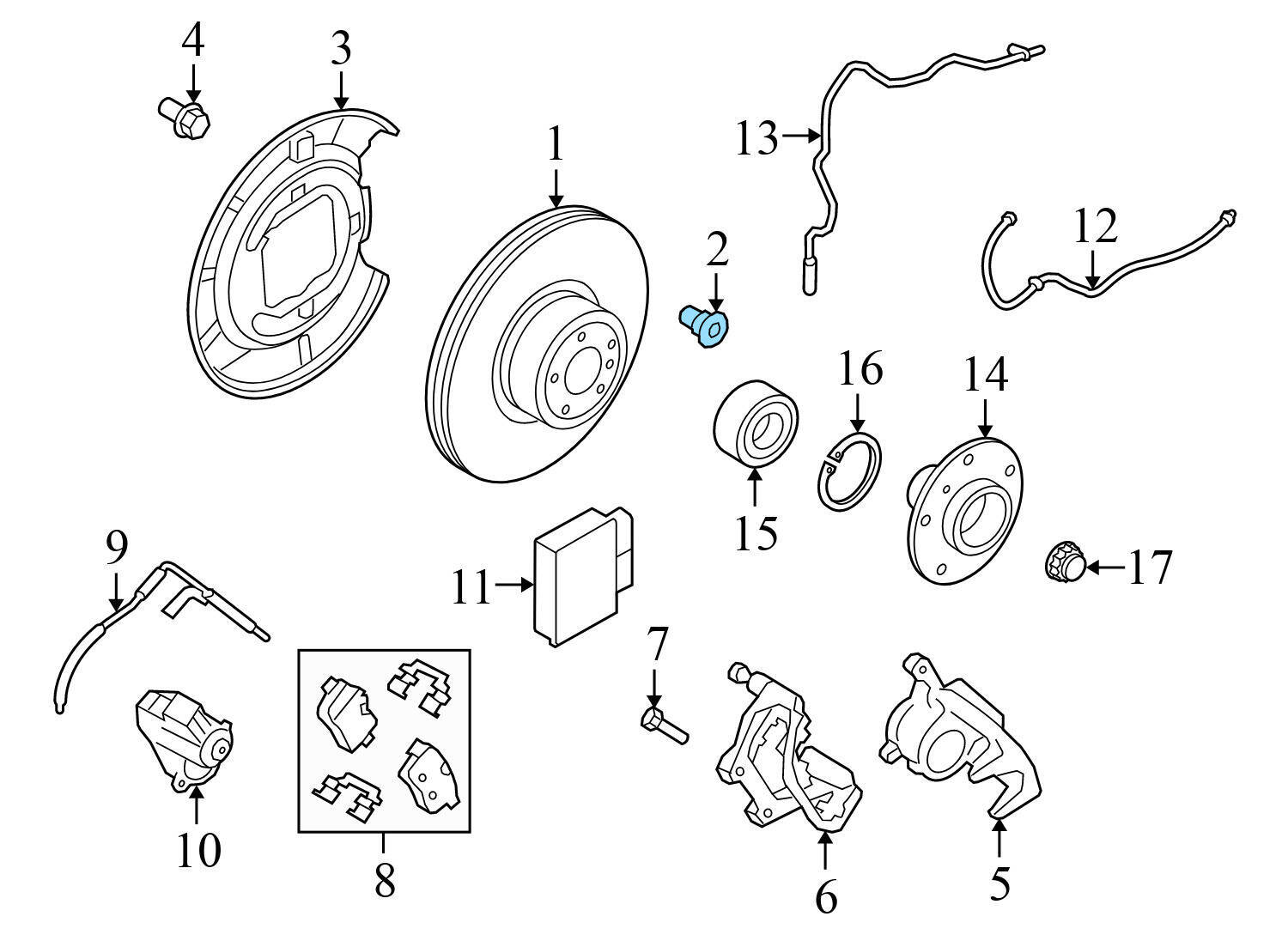 4
3
1
13
2
12
16
14
15
9
11
17
7
10
8
6
5