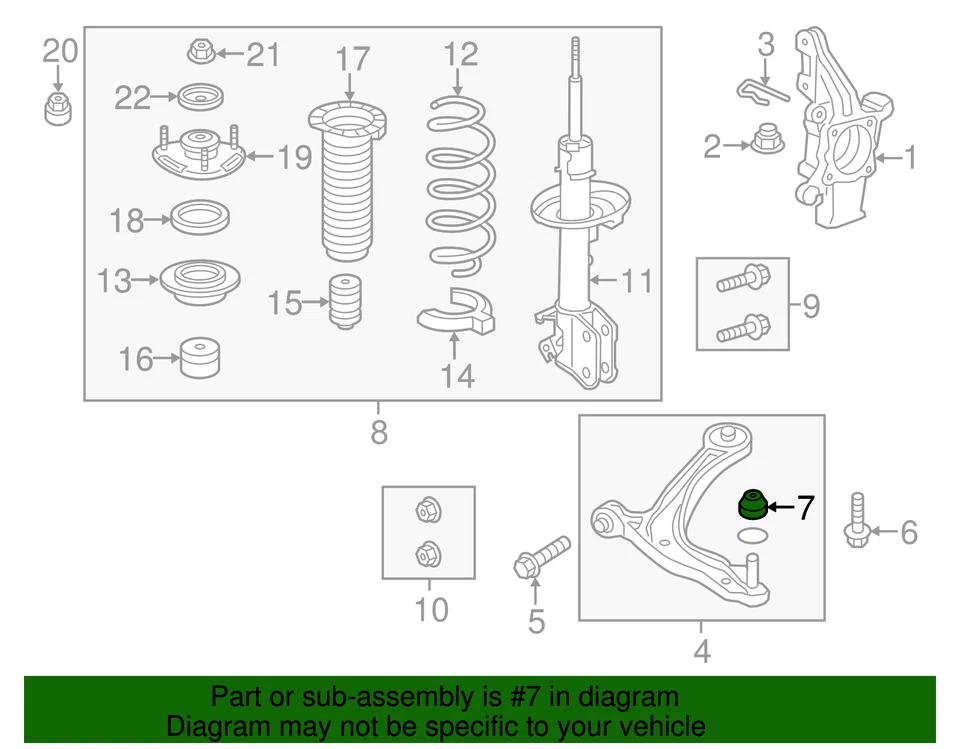 20
21
22
19
18
13
16
17
15
12
14
11
8
3
2
1
9
10
5
4
7
6

Part or sub-assembly is #7 in diagram
Diagram may not be specific to your vehicle