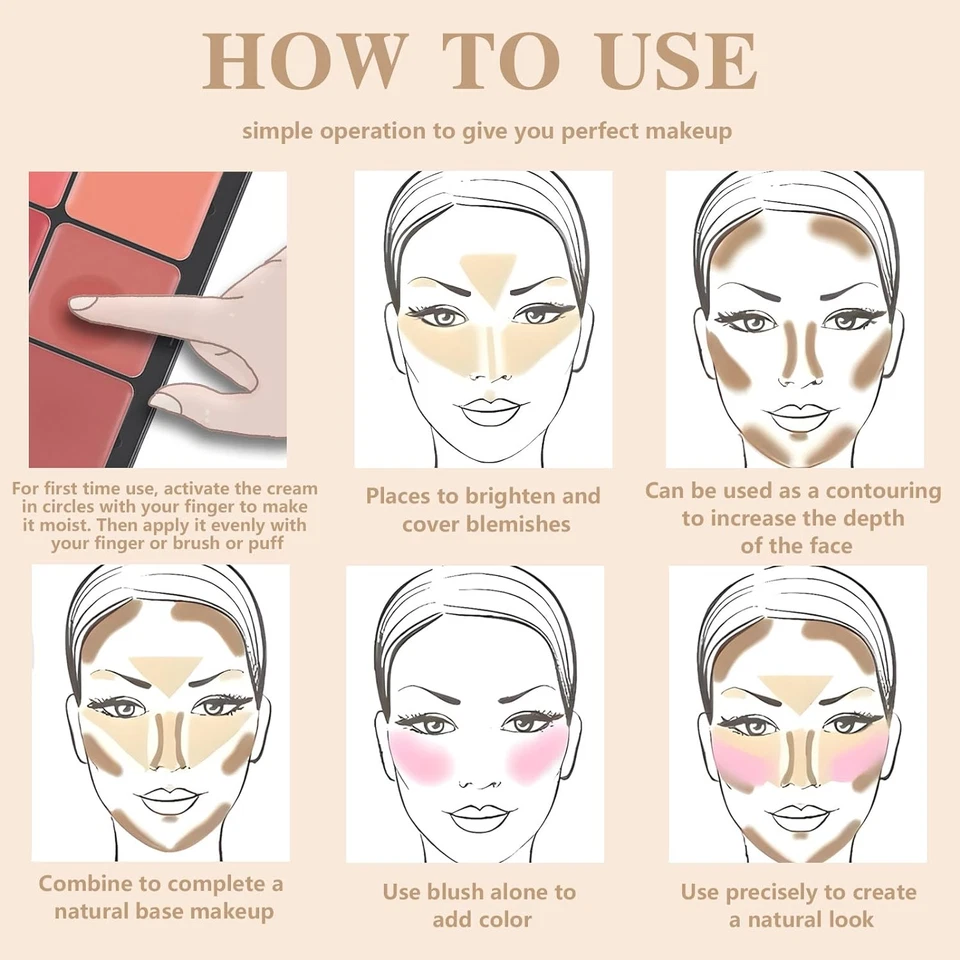 HOW TO USE

simple operation to give you perfect makeup

For first time use, activate the cream in circles with your finger to make it moist. Then apply it evenly with your finger or brush or puff

Places to brighten and cover blemishes

Can be used as a contouring to increase the depth of the face

Combine to complete a natural base makeup

Use blush alone to add color

Use precisely to create a natural look