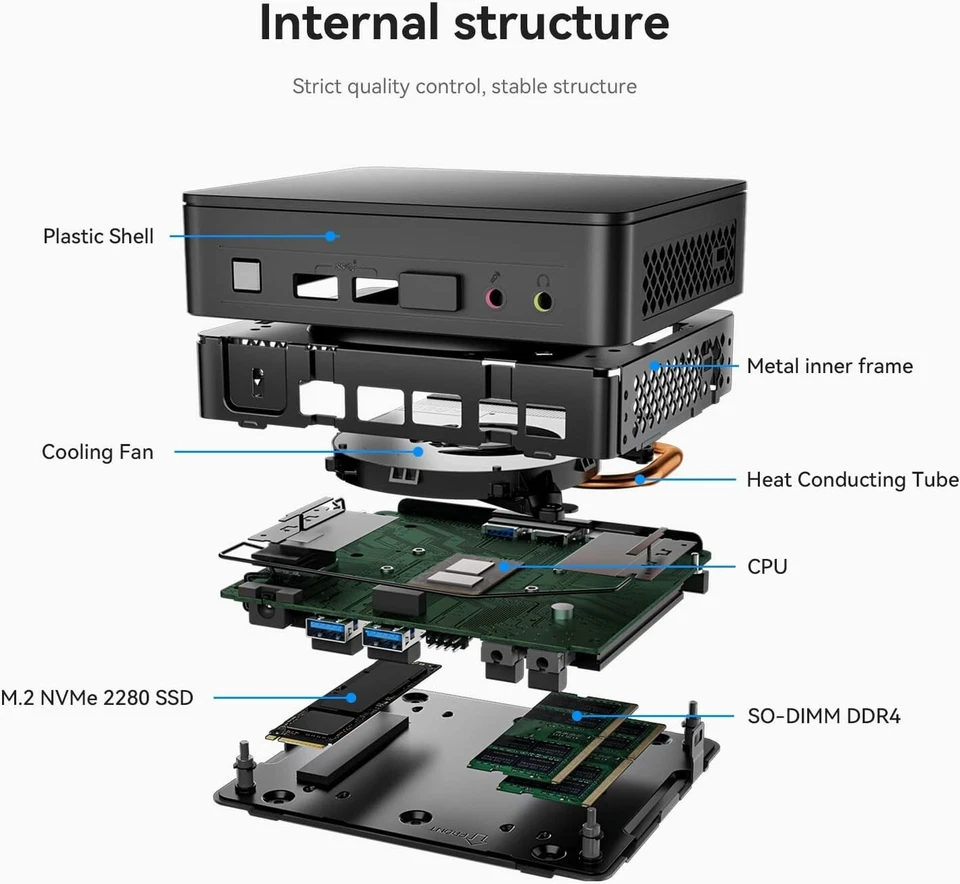 Internal structure

Strict quality control, stable structure

Plastic Shell

Metal inner frame

Cooling Fan

Heat Conducting Tube

CPU

M.2 NVMe 2280 SSD

SO-DIMM DDR4

FRONT