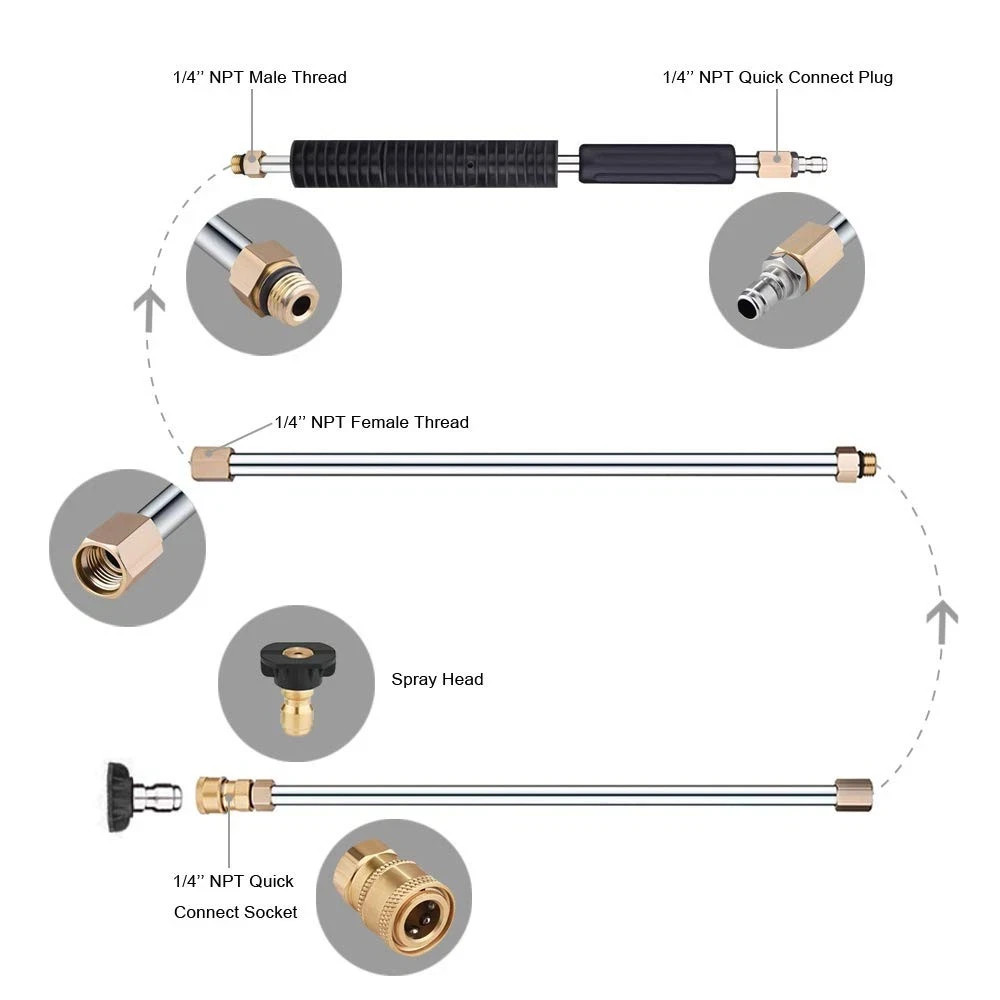 1/4'' NPT Male Thread

1/4'' NPT Quick Connect Plug

1/4'' NPT Female Thread

Spray Head

1/4'' NPT Quick Connect Socket