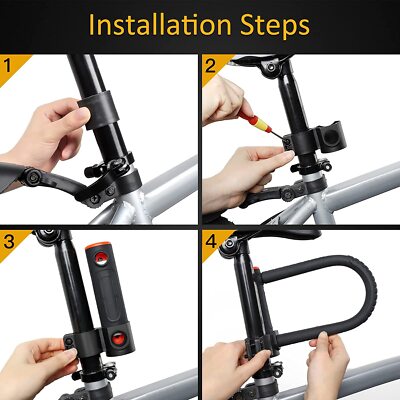 Installation Steps

1

2

3

4