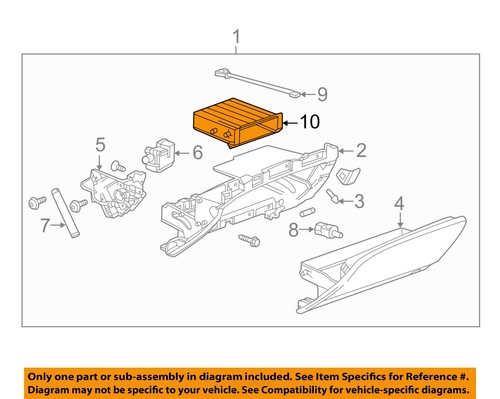 1

9

10

5

6

2

3

4

7

8

Only one part or sub-assembly in diagram included. See Item Specifics for Reference #.
Diagram may not be specific to your vehicle. See Compatibility for vehicle-specific diagrams.