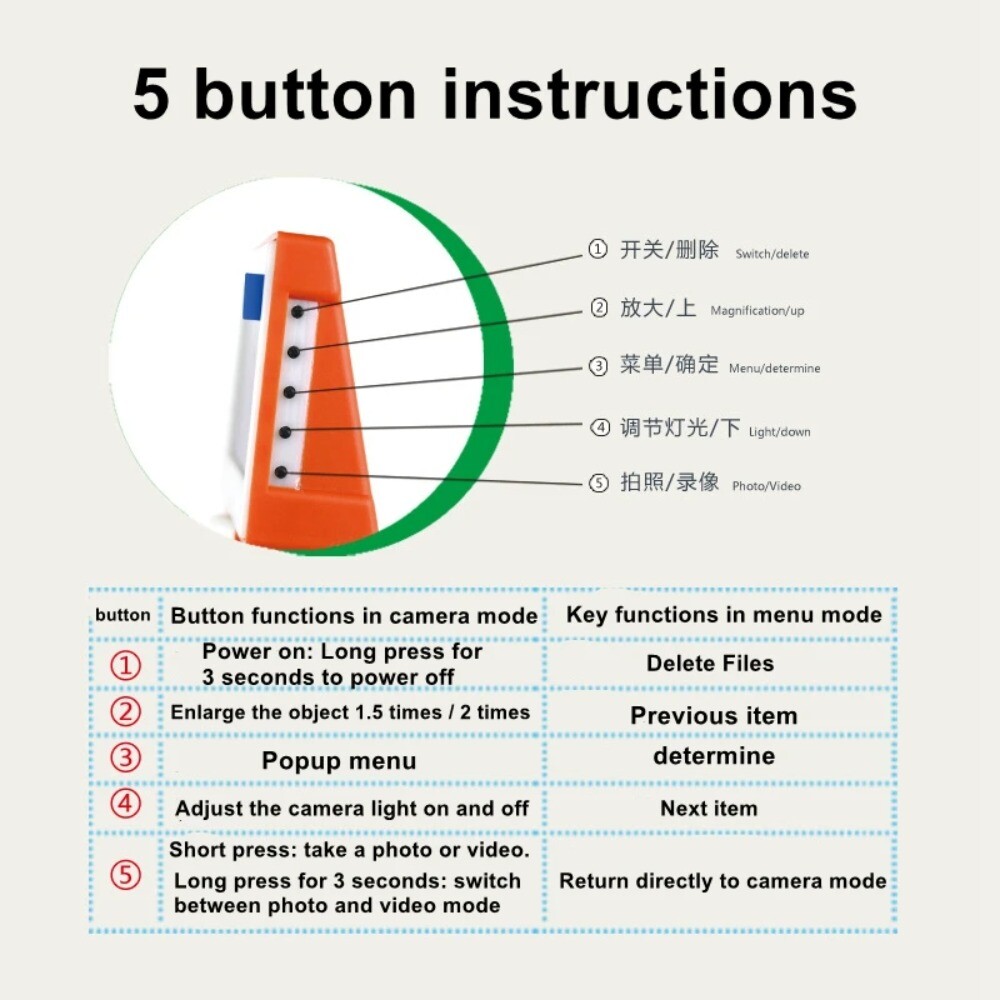 5 button instructions

① 开关/删除 Switch/delete

② 放大/上 Magnification/up

③ 菜单/确定 Menu/determine

④ 调节灯光/下 Light/down

⑤ 拍照/录像 Photo/Video

| button | Button functions in camera mode | Key functions in menu mode |
|---|---|---|
| ① | Power on: Long press for 3 seconds to power off | Delete Files |
| ② | Enlarge the object 1.5 times / 2 times | Previous item |
| ③ | Popup menu | determine |
| ④ | Adjust the camera light on and off | Next item |
| ⑤ | Short press: take a photo or video. Long press for 3 seconds: switch between photo and video mode | Return directly to camera mode |