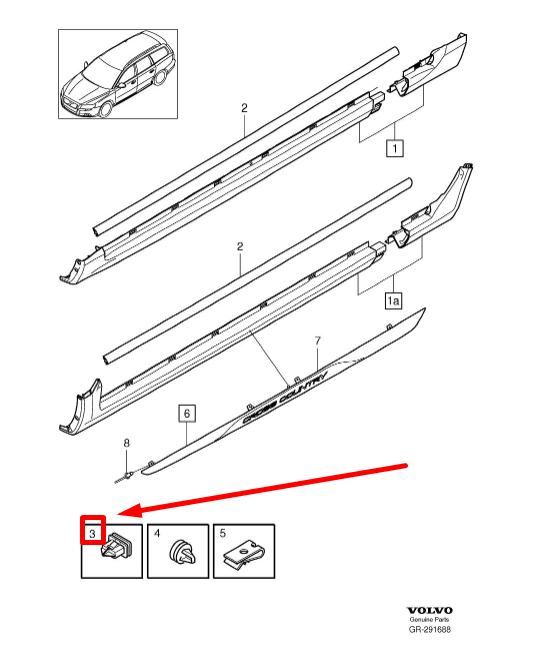 2

1

2

1a

7

CROSS COUNTRY

6

8

3

4

5

VOLVO
Genuine Parts
GR-291688