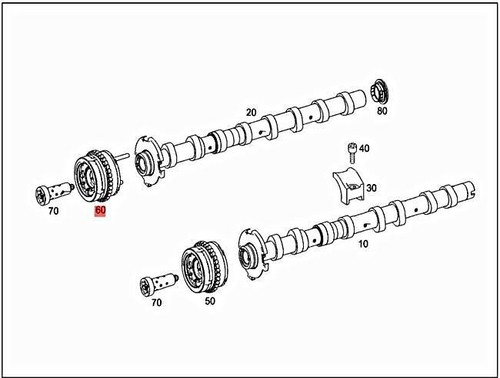 20
80
40
30
70
60
10
70
50