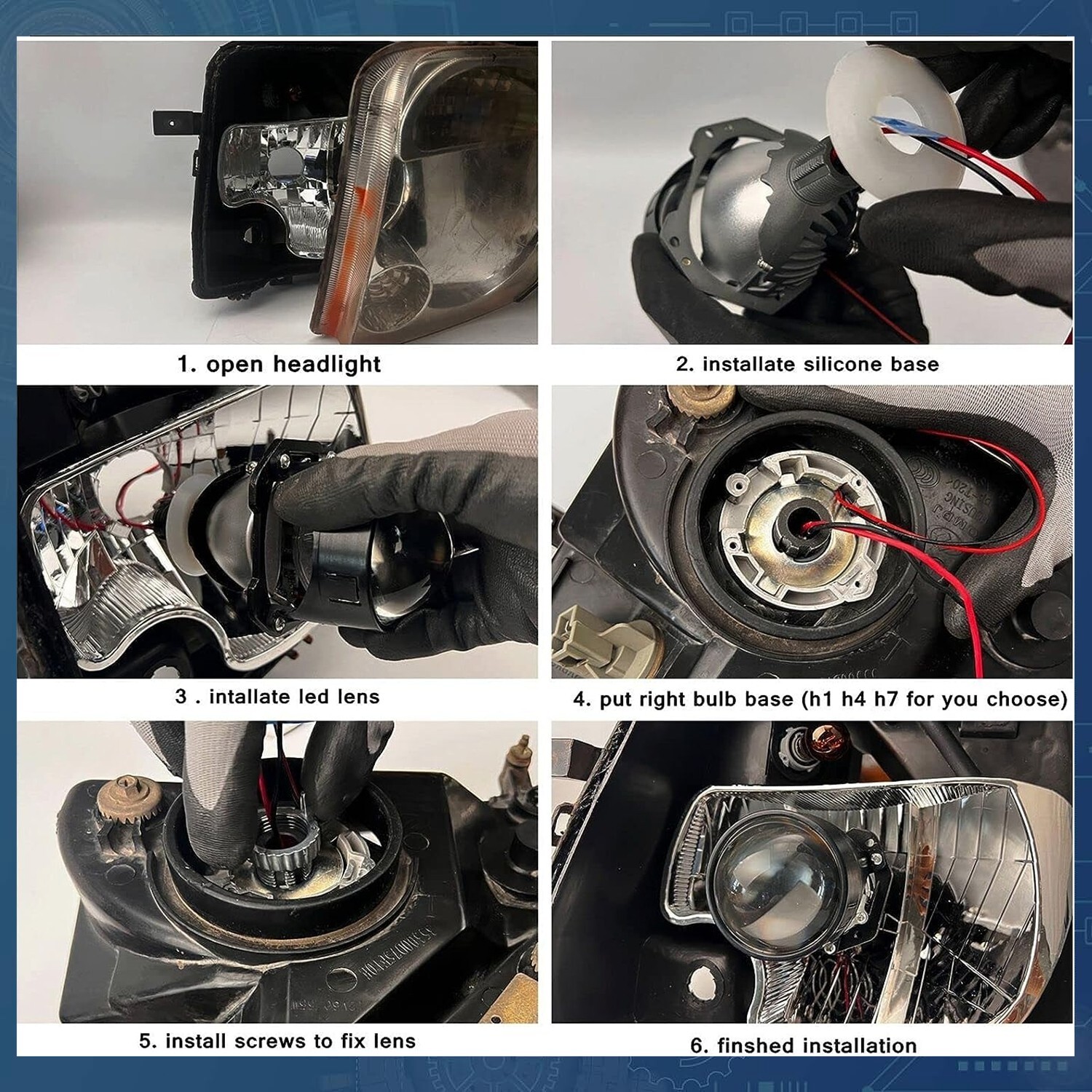 1. open headlight

2. installate silicone base

3 . intallate led lens

4. put right bulb base (h1 h4 h7 for you choose)

5. install screws to fix lens

6. finshed installation