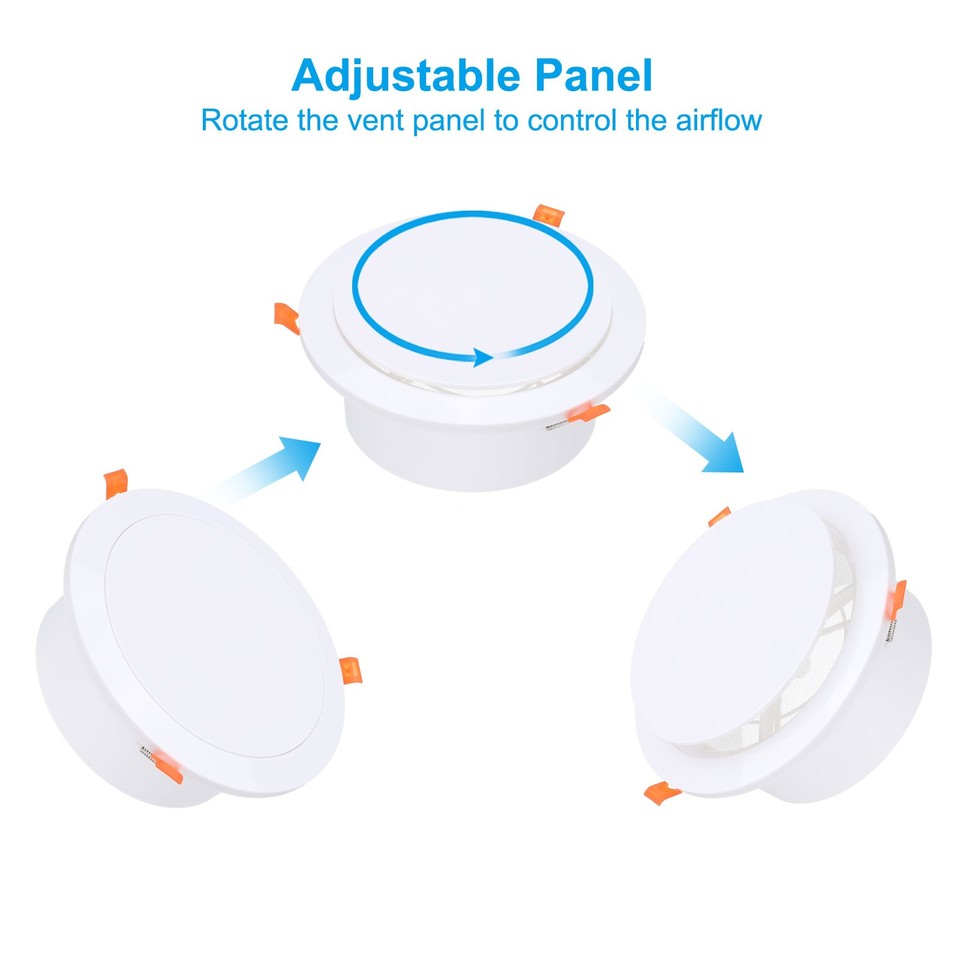 Adjustable Panel
Rotate the vent panel to control the airflow