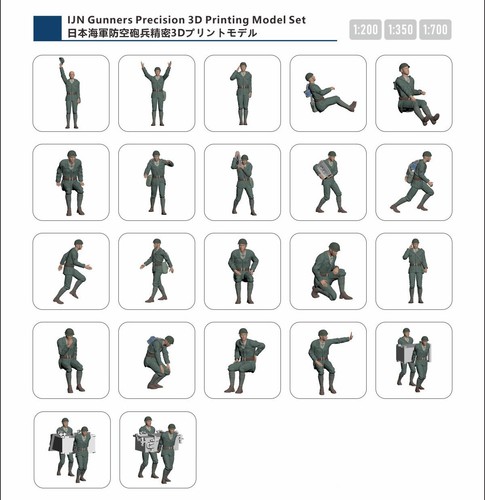 IJN Gunners Precision 3D Printing Model Set
日本海軍防空砲兵精密3Dプリントモデル

1:200 1:350 1:700