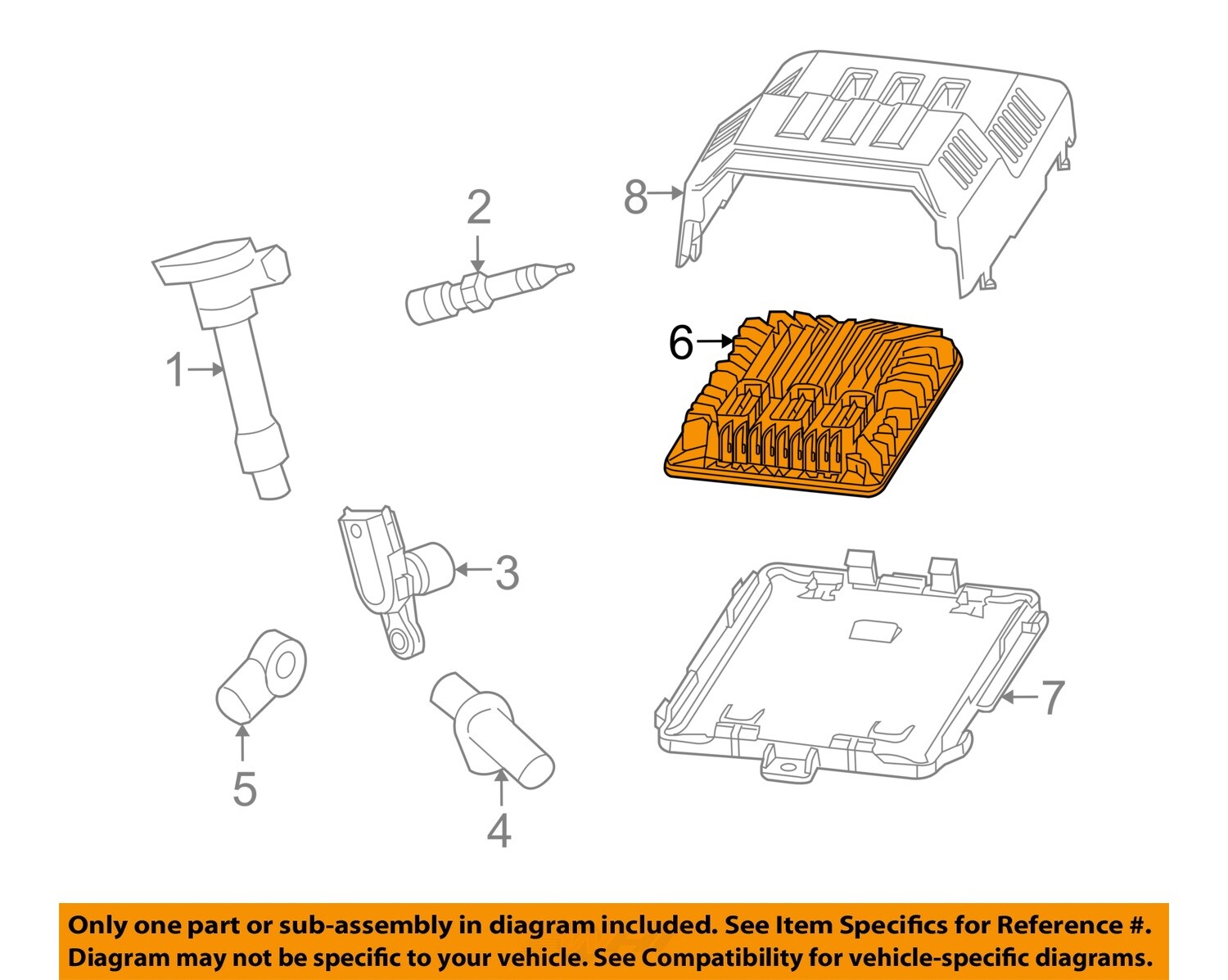 8
2
6
1
3
7
5
4

Only one part or sub-assembly in diagram included. See Item Specifics for Reference #. Diagram may not be specific to your vehicle. See Compatibility for vehicle-specific diagrams.