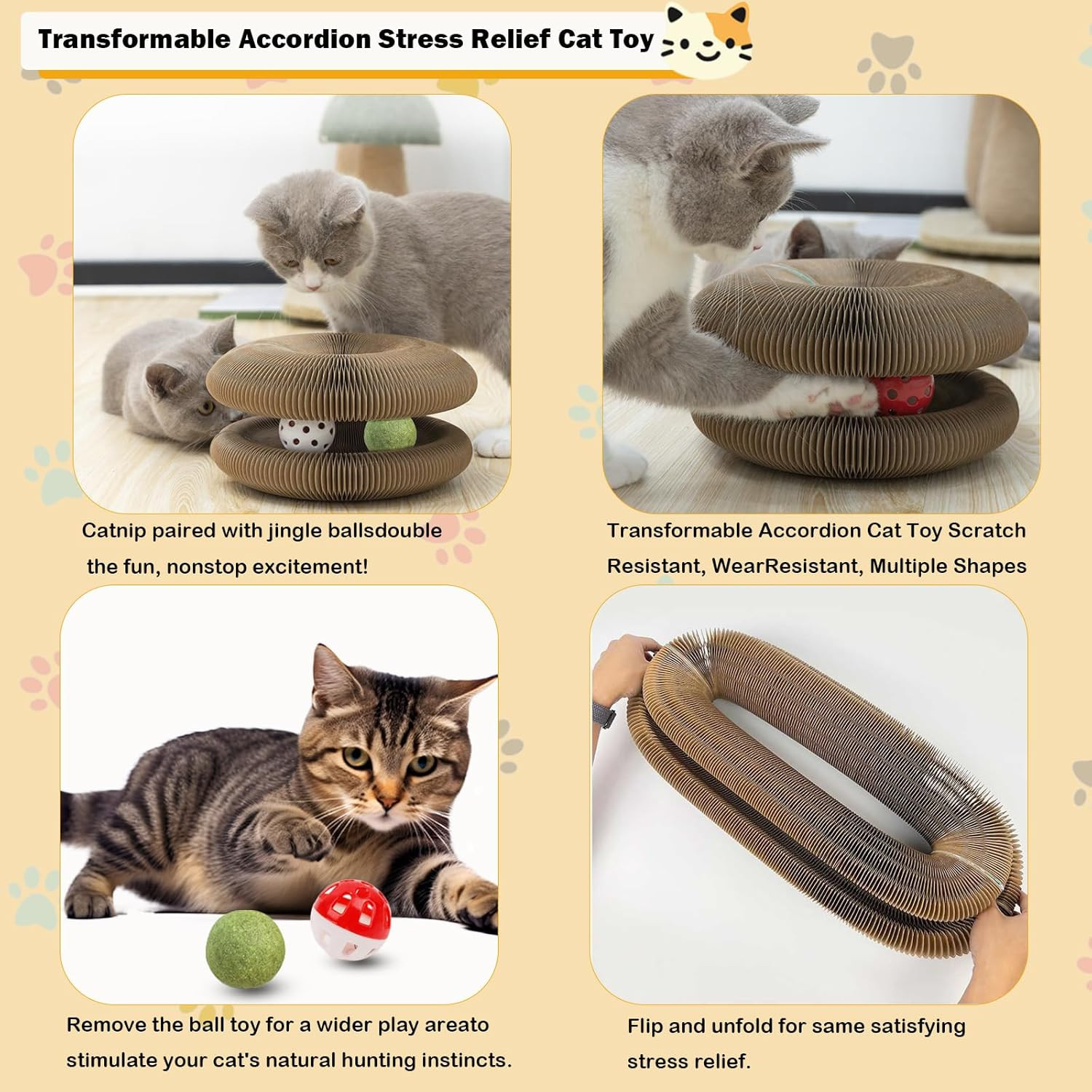 Transformable Accordion Stress Relief Cat Toy

Catnip paired with jingle ballsdouble the fun, nonstop excitement!

Transformable Accordion Cat Toy Scratch Resistant, WearResistant, Multiple Shapes

Remove the ball toy for a wider play areato stimulate your cat's natural hunting instincts.

Flip and unfold for same satisfying stress relief.