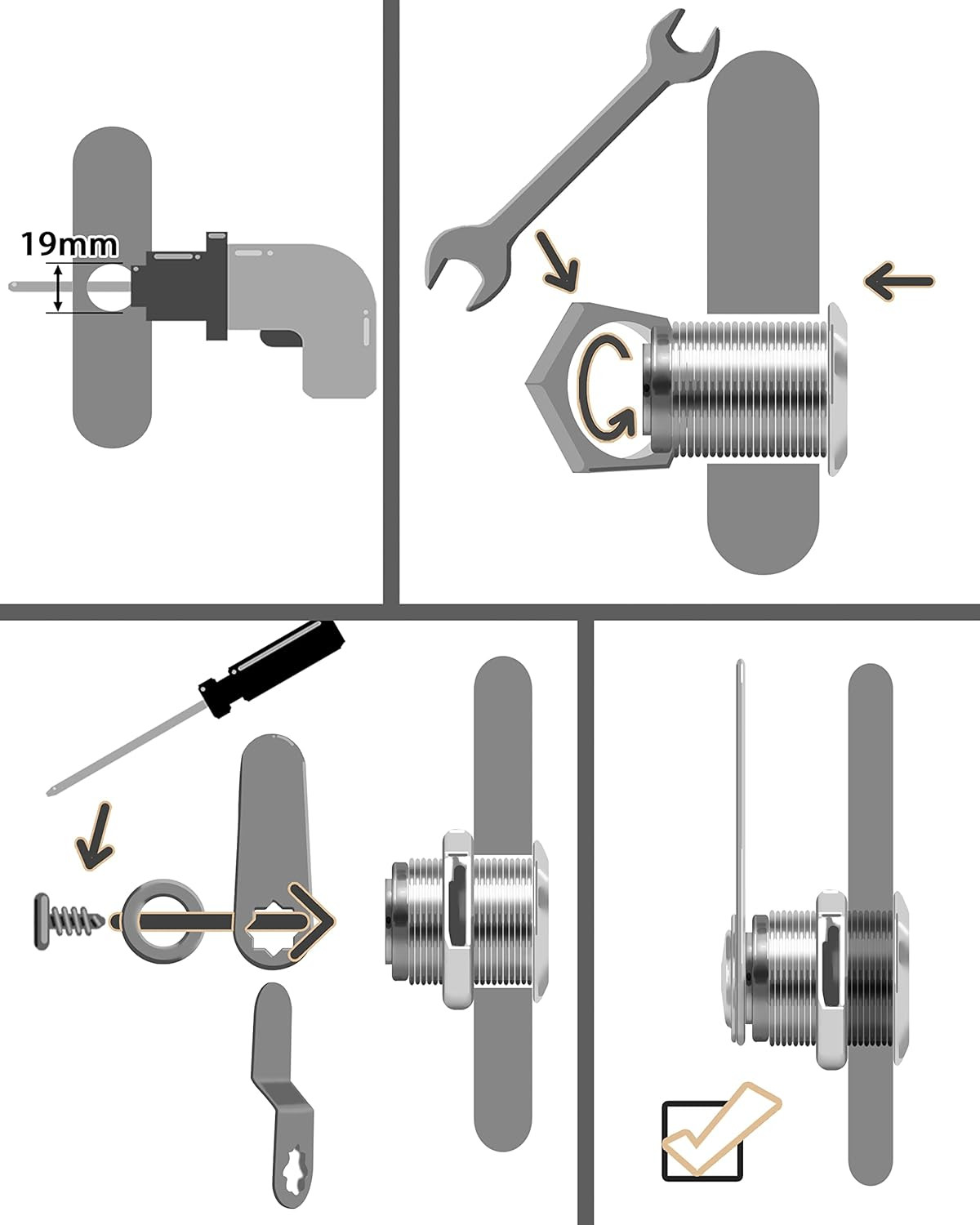 19mm