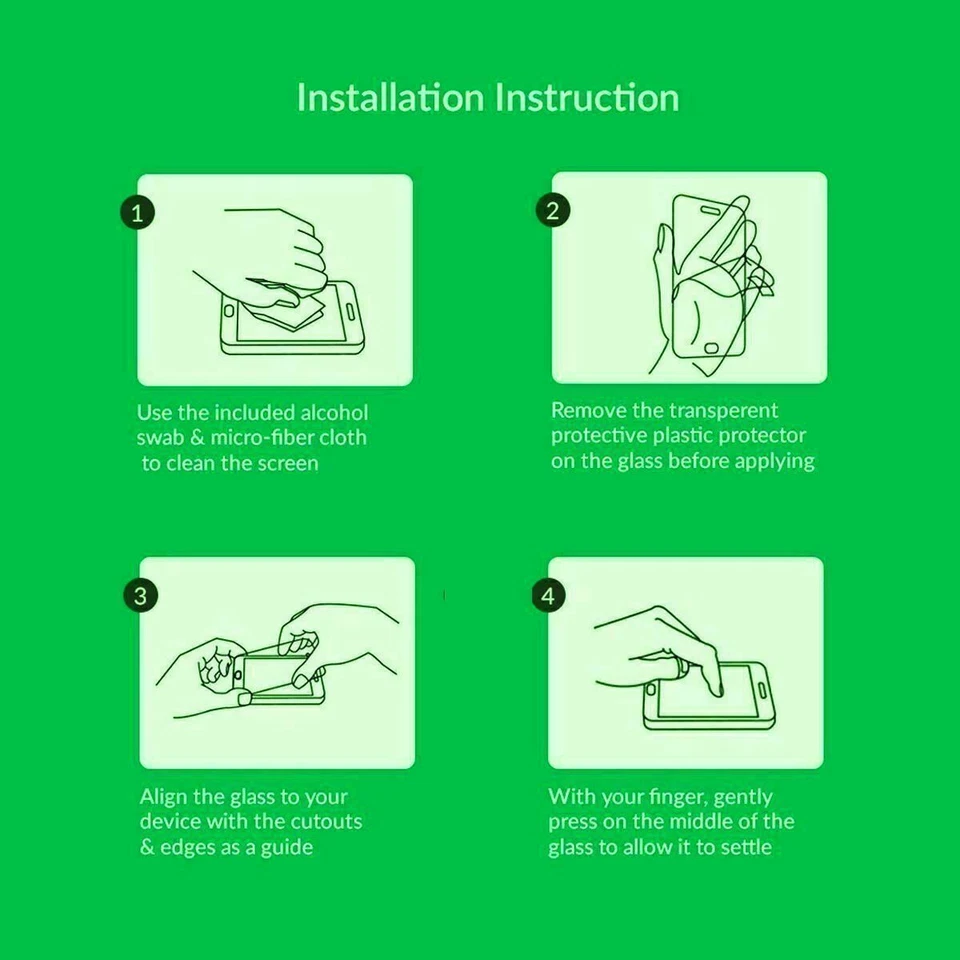 Installation Instruction

1

Use the included alcohol swab & micro-fiber cloth to clean the screen

2

Remove the transperent protective plastic protector on the glass before applying

3

Align the glass to your device with the cutouts & edges as a guide

4

With your finger, gently press on the middle of the glass to allow it to settle