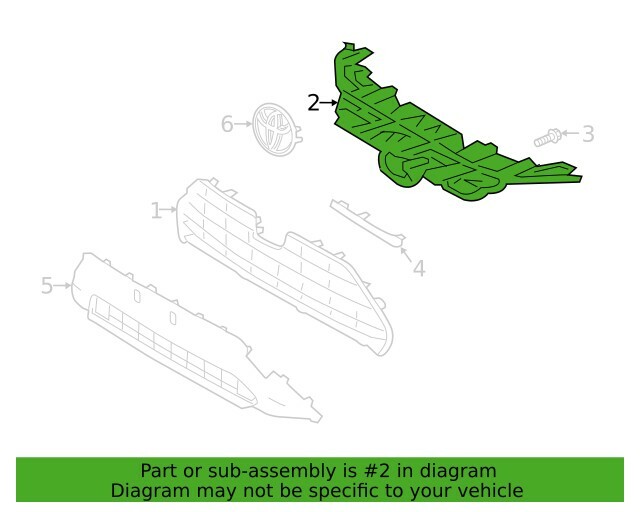 2
6
3
1
4
5

Part or sub-assembly is #2 in diagram
Diagram may not be specific to your vehicle