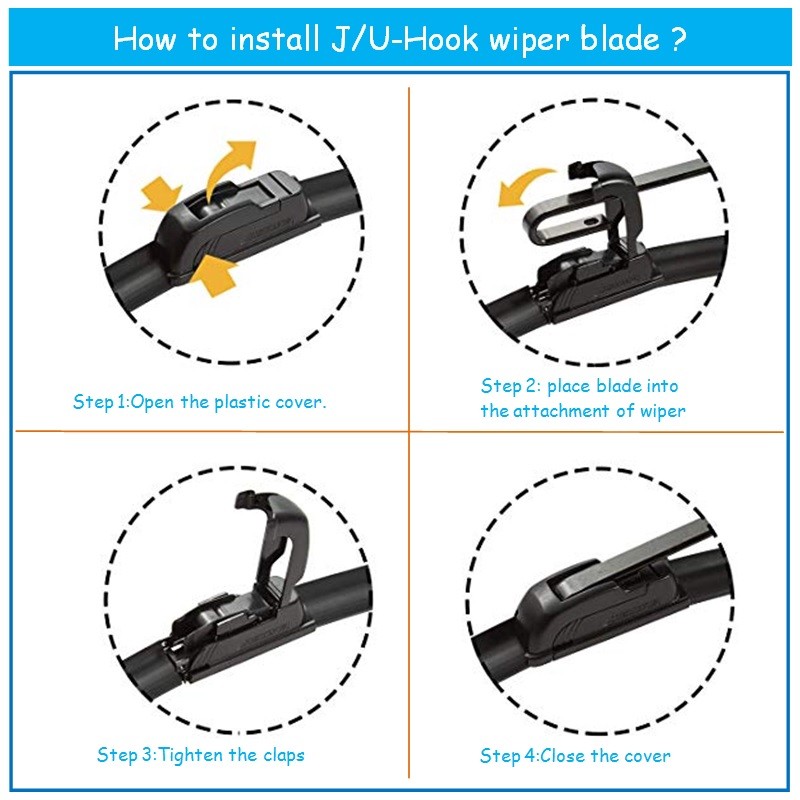 How to install J/U-Hook wiper blade ?

Step 1:Open the plastic cover.

Step 2: place blade into the attachment of wiper

Step 3:Tighten the claps

Step 4:Close the cover