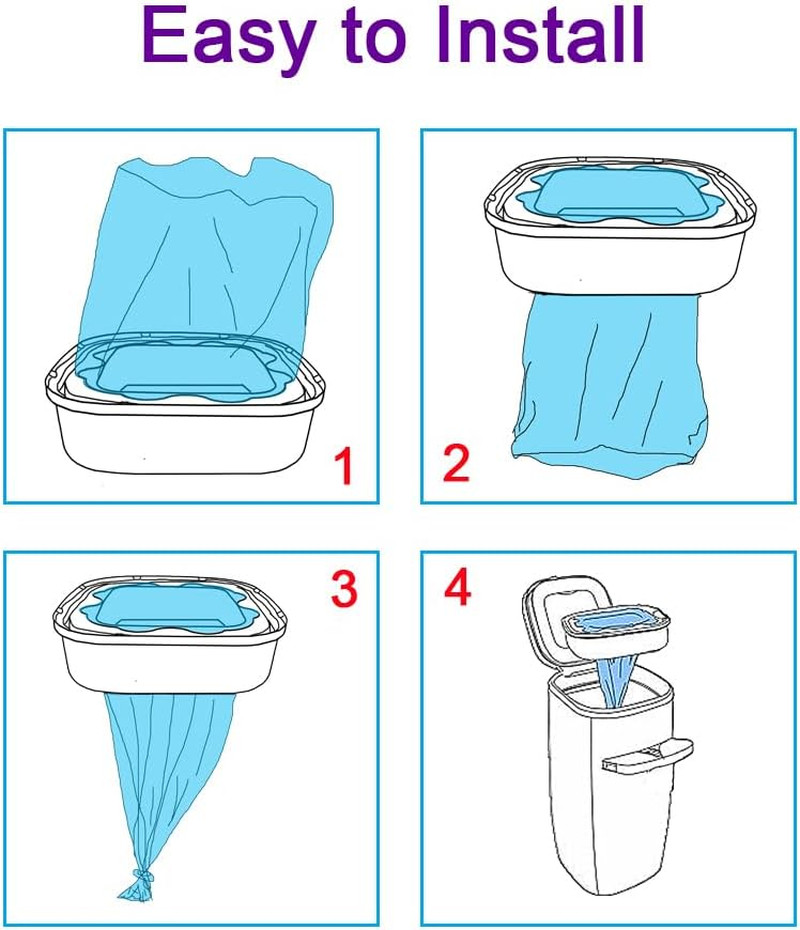 Easy to Install

1

2

3

4