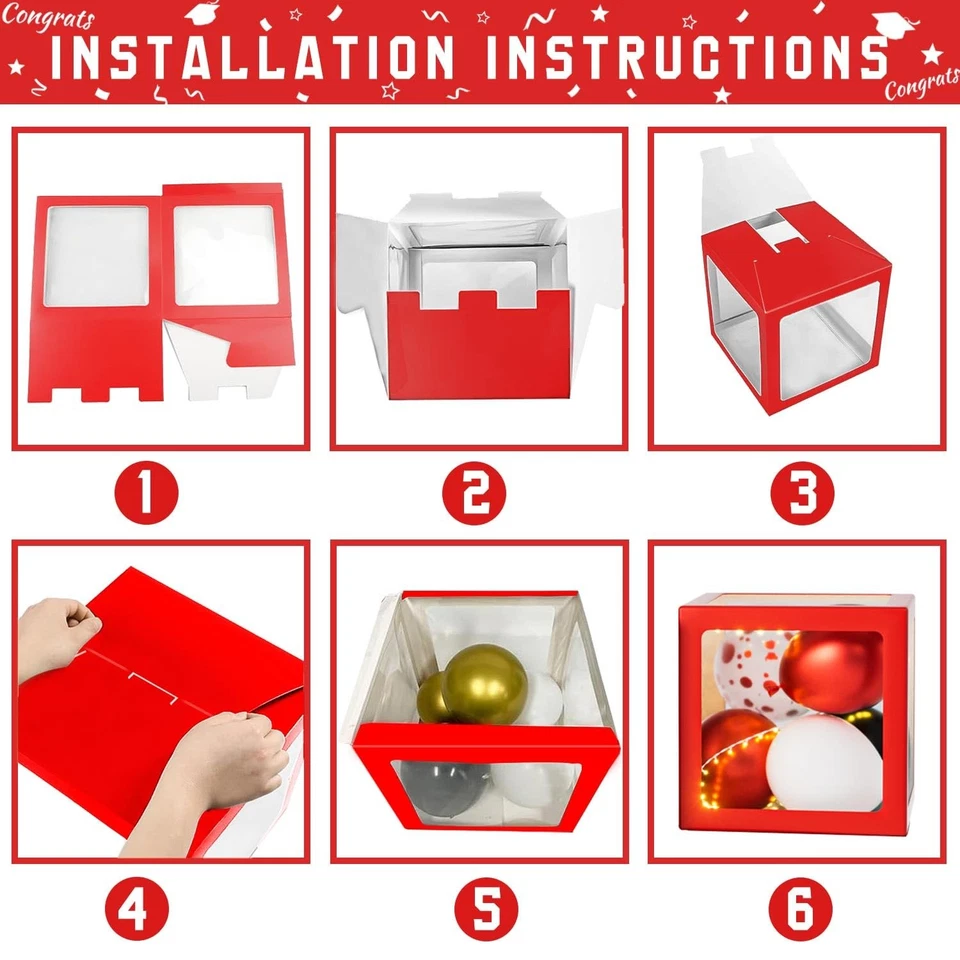 Congrats
INSTALLATION INSTRUCTIONS
Congrats

1

2

3

4

5

6