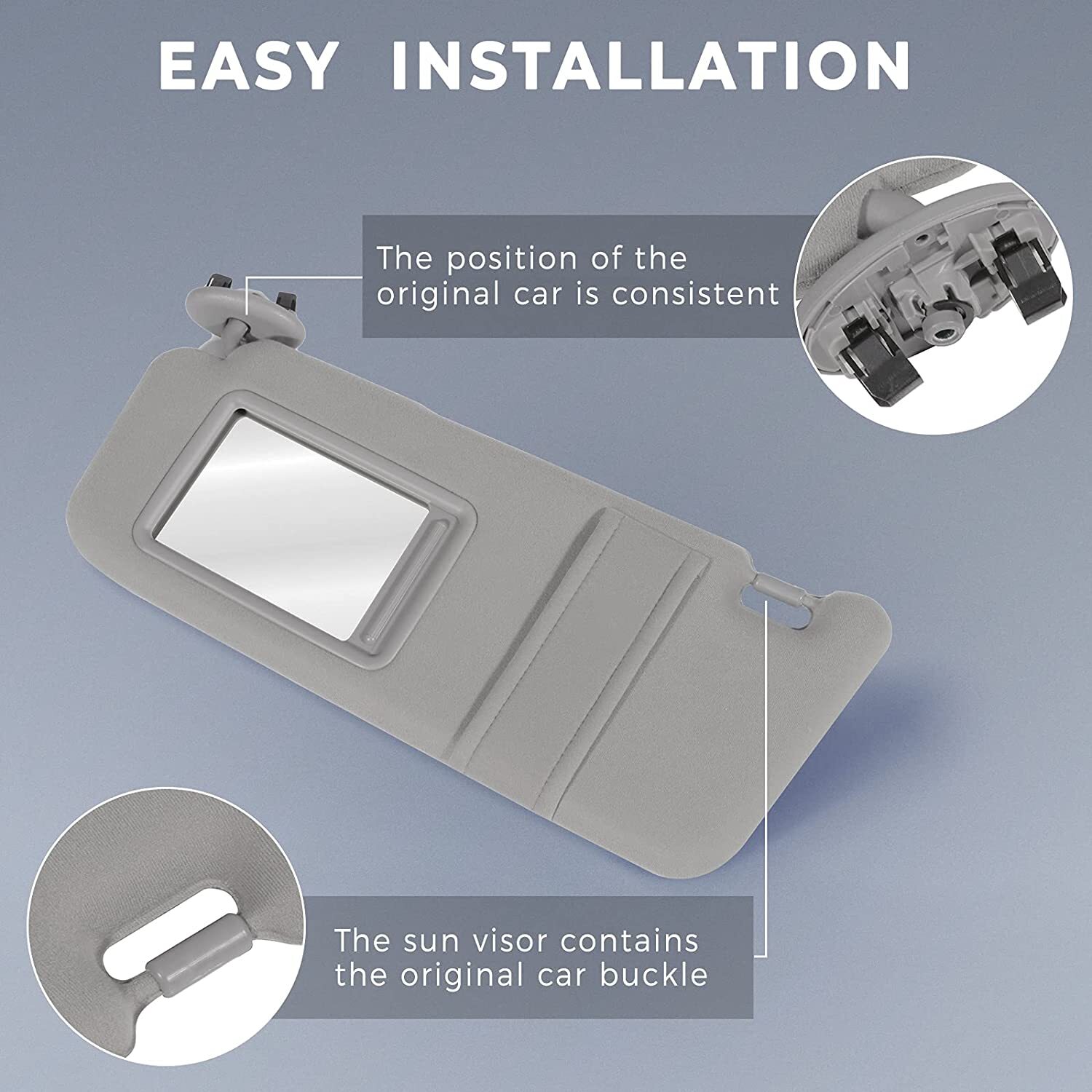 EASY INSTALLATION

The position of the original car is consistent

The sun visor contains the original car buckle