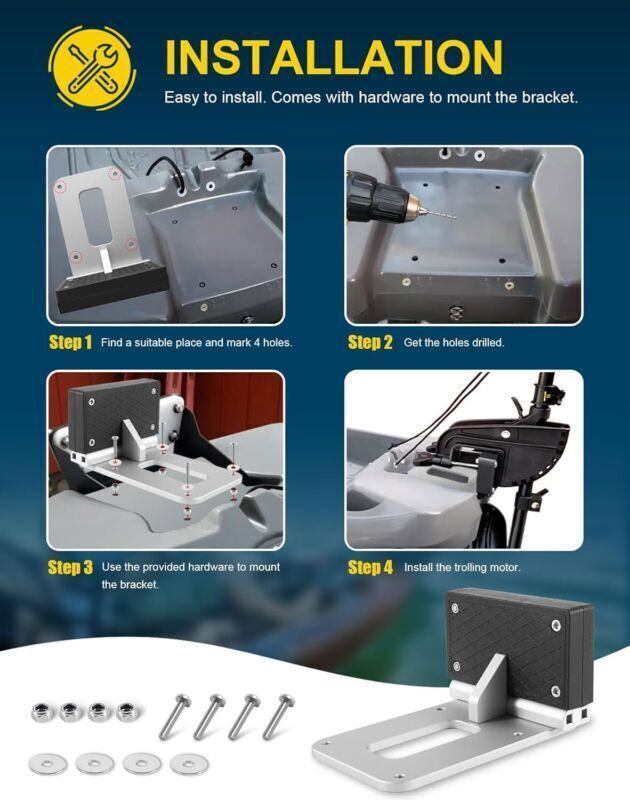 INSTALLATION

Easy to install. Comes with hardware to mount the bracket.

Step 1 Find a suitable place and mark 4 holes.

Step 2 Get the holes drilled.

Step 3 Use the provided hardware to mount the bracket.

Step 4 Install the trolling motor.