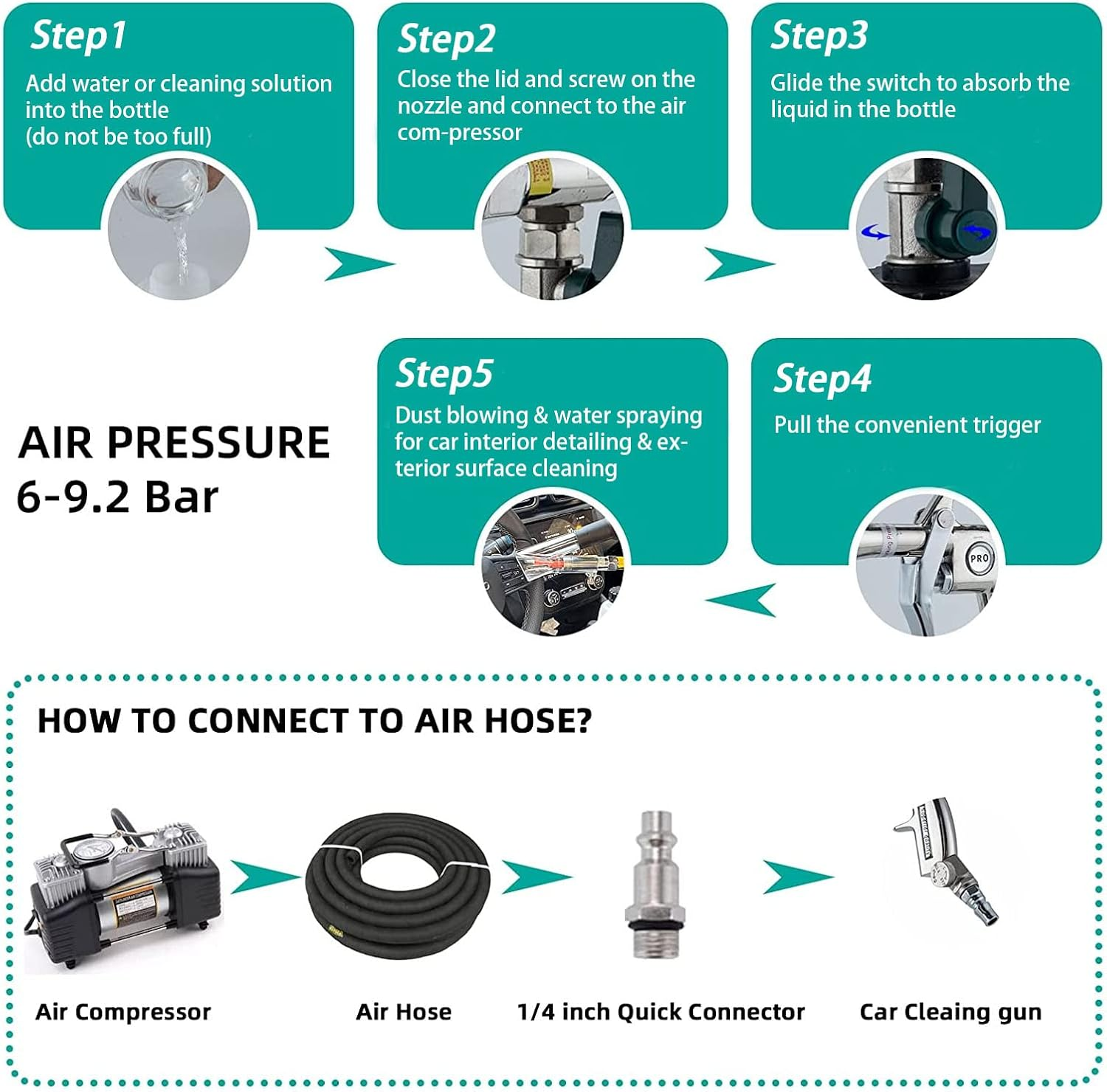 Step1
Add water or cleaning solution into the bottle
(do not be too full)

Step2
Close the lid and screw on the nozzle and connect to the air com-pressor

Step3
Glide the switch to absorb the liquid in the bottle

AIR PRESSURE
6-9.2 Bar

Step5
Dust blowing & water spraying for car interior detailing & exterior surface cleaning

Step4
Pull the convenient trigger

PRO

HOW TO CONNECT TO AIR HOSE?

Air Compressor

Air Hose

1/4 inch Quick Connector

Car Cleaing gun