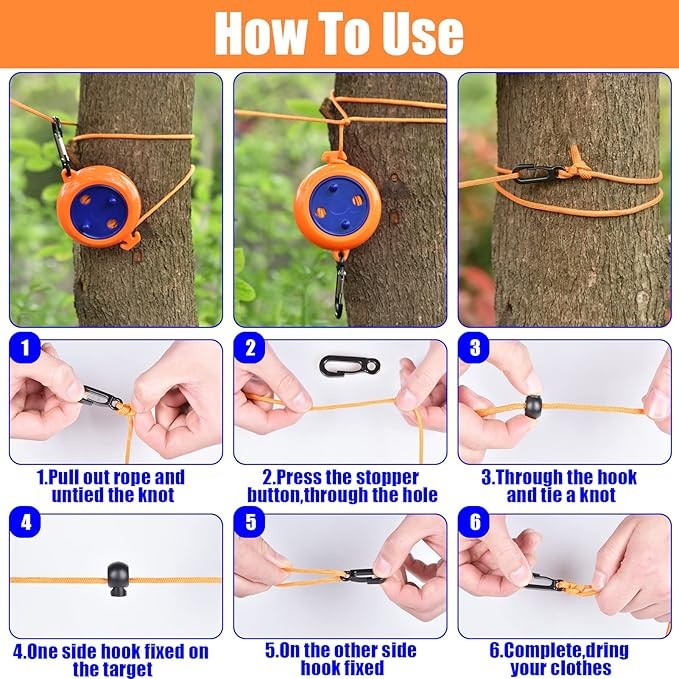 How To Use

1

1.Pull out rope and untied the knot

2

2.Press the stopper button,through the hole

3

3.Through the hook and tie a knot

4

4.One side hook fixed on the target

5

5.On the other side hook fixed

6

6.Complete,dring your clothes