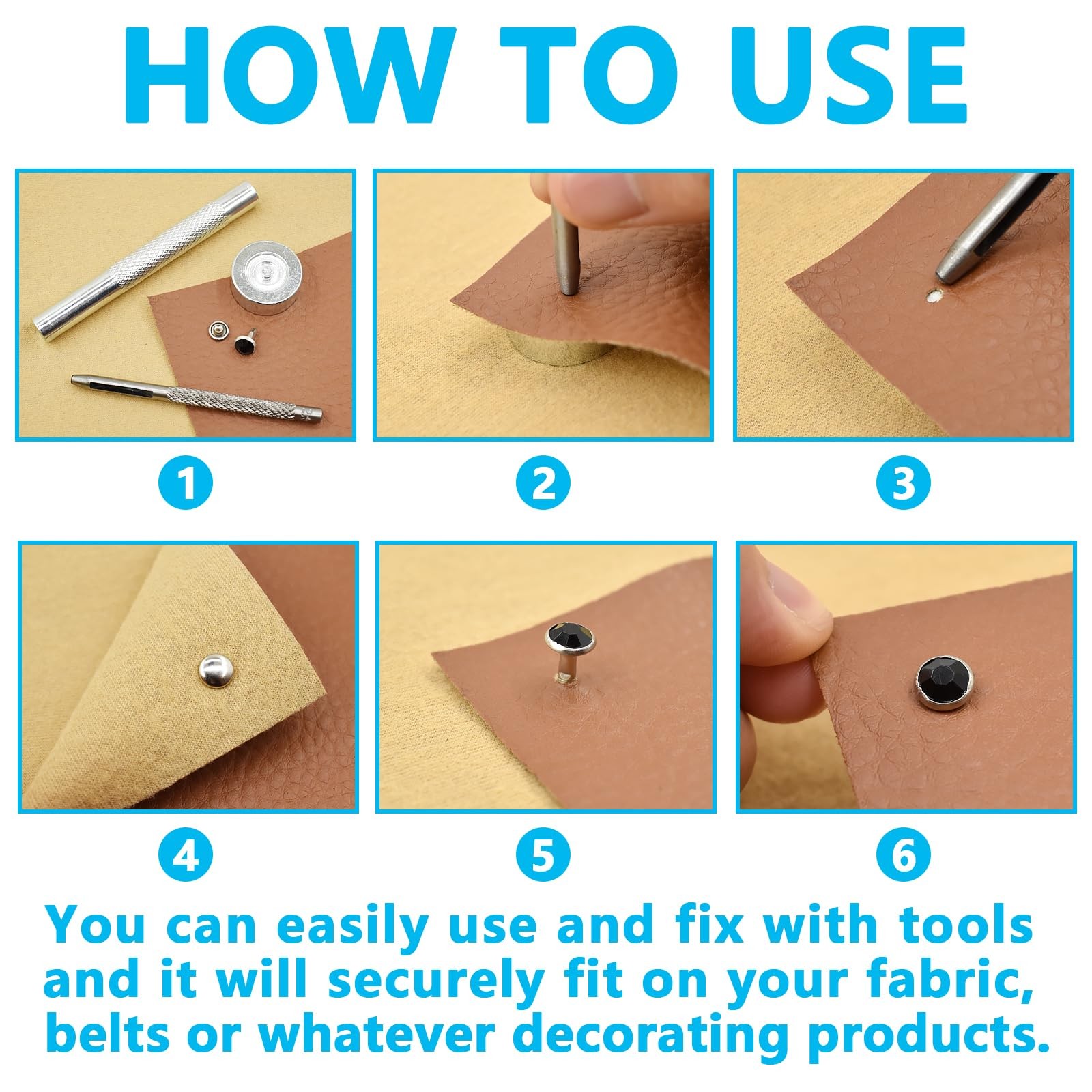 HOW TO USE

1

2

3

4

5

6

You can easily use and fix with tools and it will securely fit on your fabric, belts or whatever decorating products.