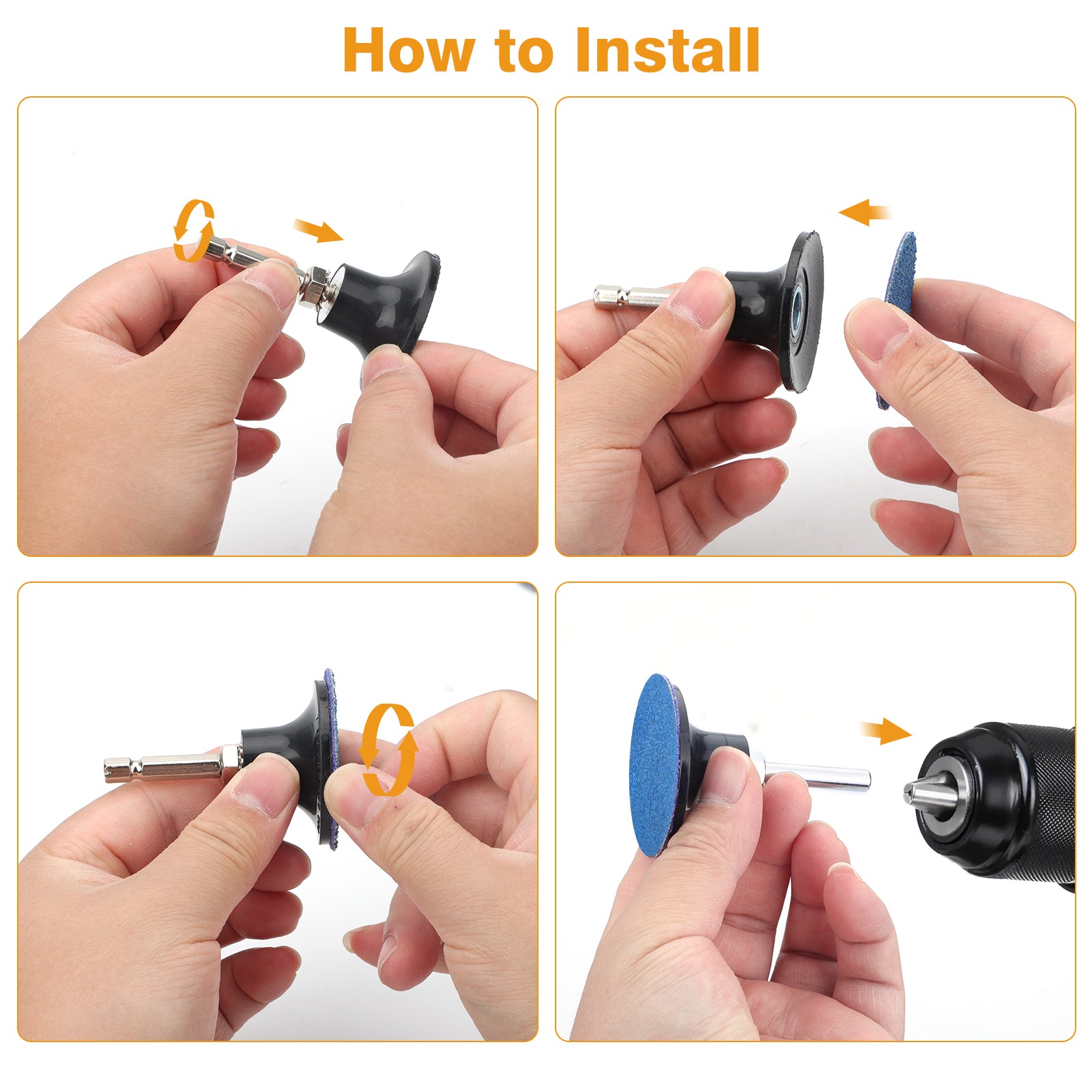 How to Install