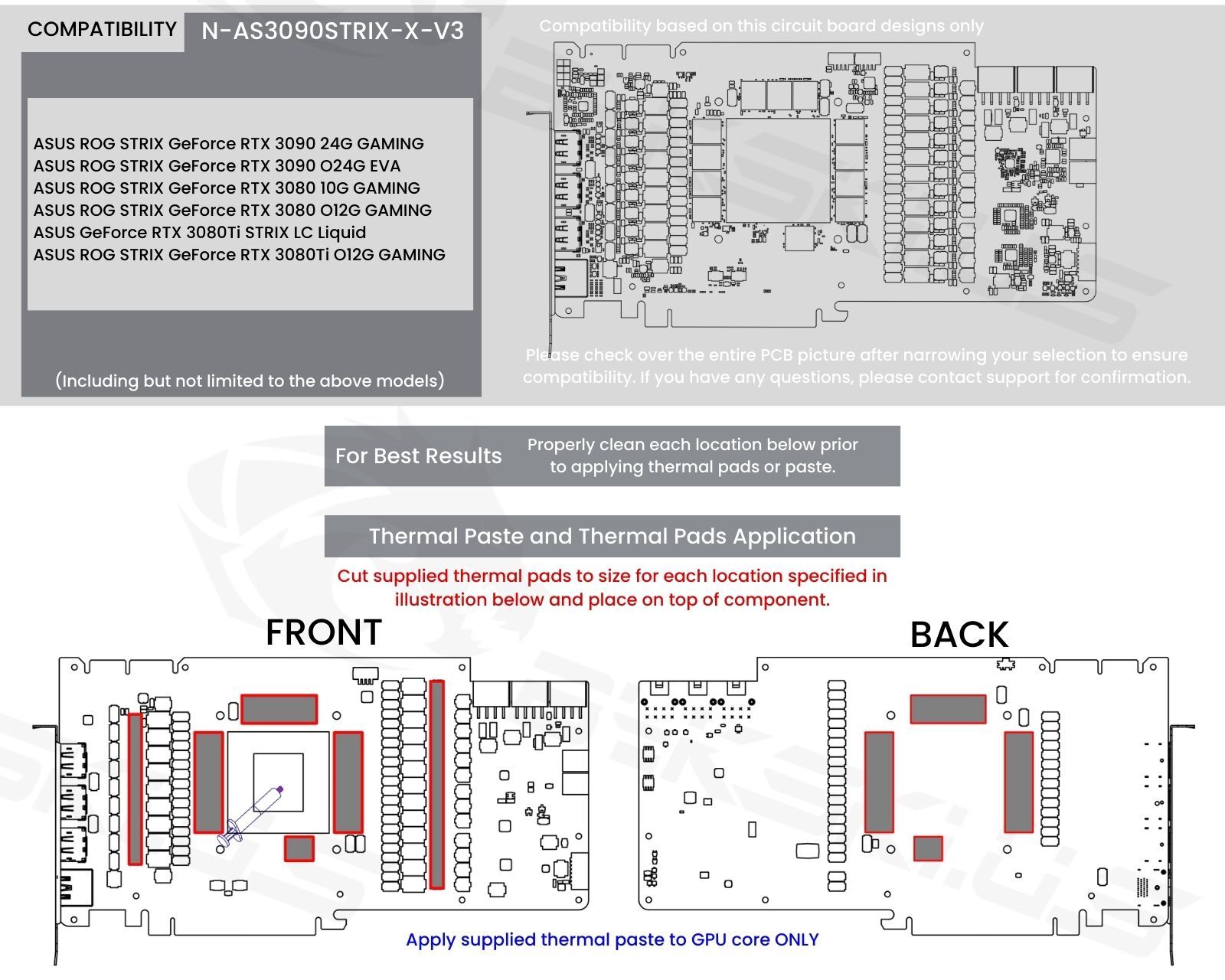 COMPATIBILITY N-AS3090STRIX-X-V3

ASUS ROG STRIX GeForce RTX 3090 24G GAMING
ASUS ROG STRIX GeForce RTX 3090 O24G EVA
ASUS ROG STRIX GeForce RTX 3080 10G GAMING
ASUS ROG STRIX GeForce RTX 3080 O12G GAMING
ASUS GeForce RTX 3080Ti STRIX LC Liquid
ASUS ROG STRIX GeForce RTX 3080Ti O12G GAMING

(Including but not limited to the above models)

Compatibility based on this circuit board designs only

Please check over the entire PCB picture after narrowing your selection to ensure compatibility. If you have any questions, please contact support for confirmation.

For Best Results Properly clean each location below prior to applying thermal pads or paste.

Thermal Paste and Thermal Pads Application

Cut supplied thermal pads to size for each location specified in illustration below and place on top of component.

FRONT

BACK

Apply supplied thermal paste to GPU core ONLY