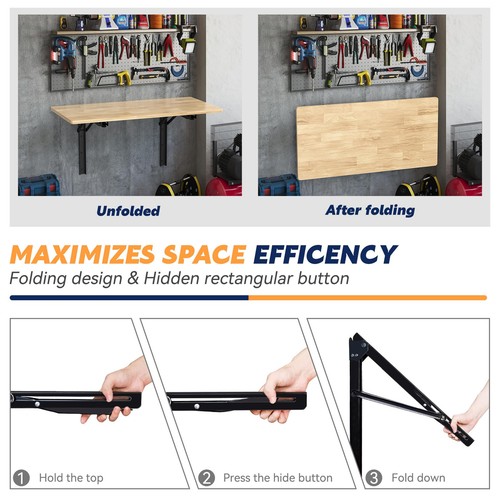 Unfolded

After folding

MAXIMIZES SPACE EFFICENCY
Folding design & Hidden rectangular button

1 Hold the top

2 Press the hide button

3 Fold down