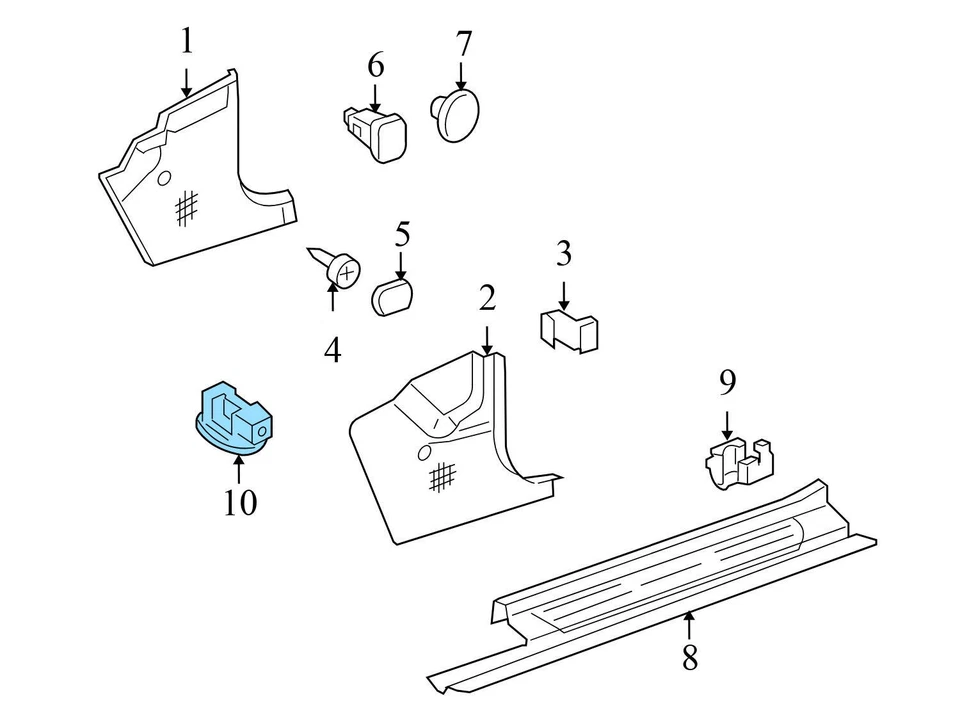 1
6
7
5
3
4
2
9
10
8