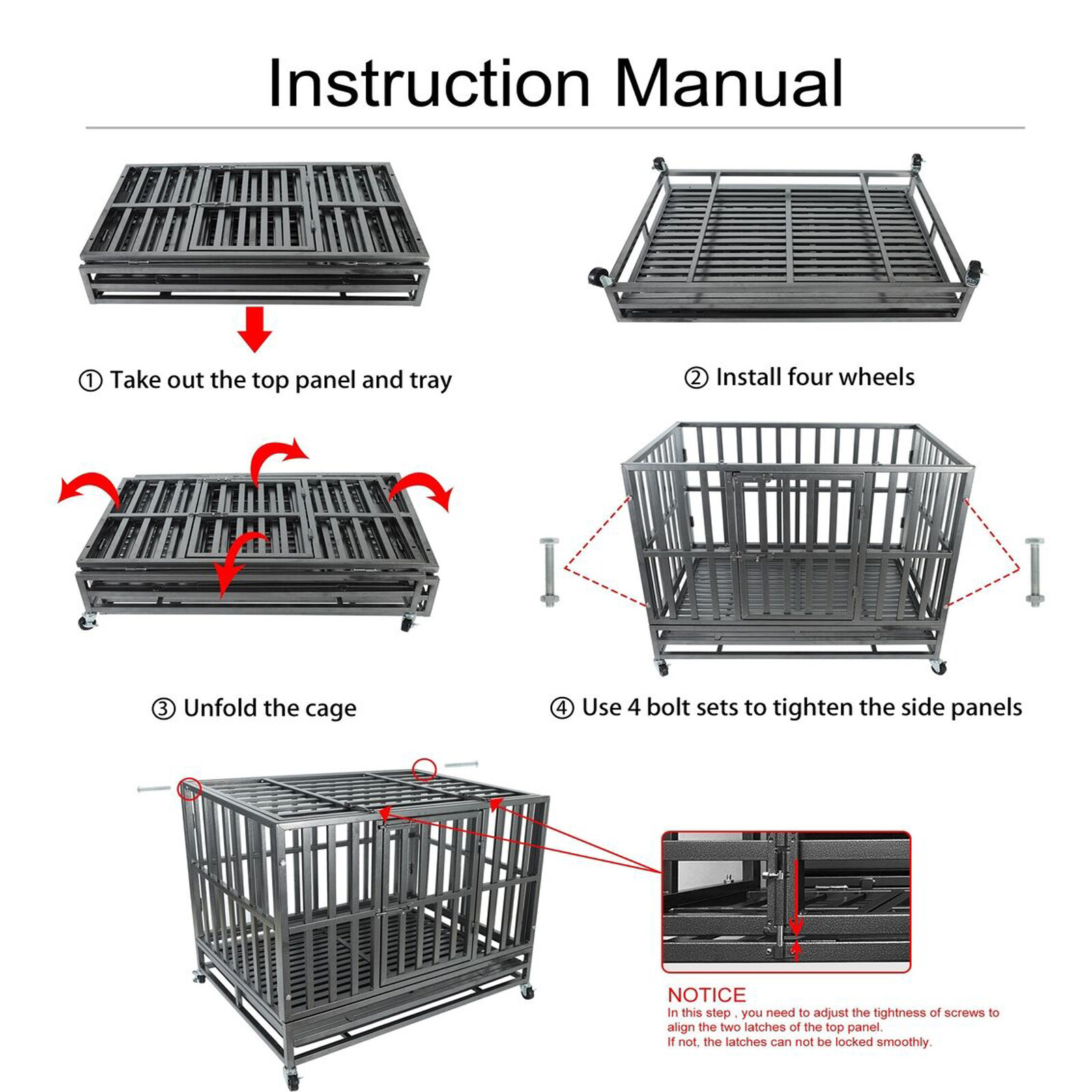 Instruction Manual

① Take out the top panel and tray

② Install four wheels

③ Unfold the cage

④ Use 4 bolt sets to tighten the side panels

NOTICE
In this step , you need to adjust the tightness of screws to align the two latches of the top panel.
If not, the latches can not be locked smoothly.