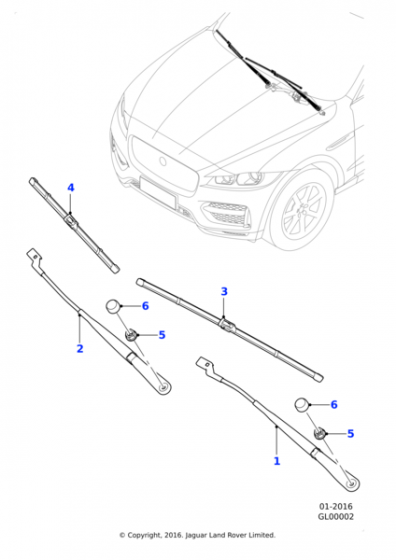 4

3

6

5

2

6

5

1

01-2016
GL00002

© Copyright, 2016. Jaguar Land Rover Limited.