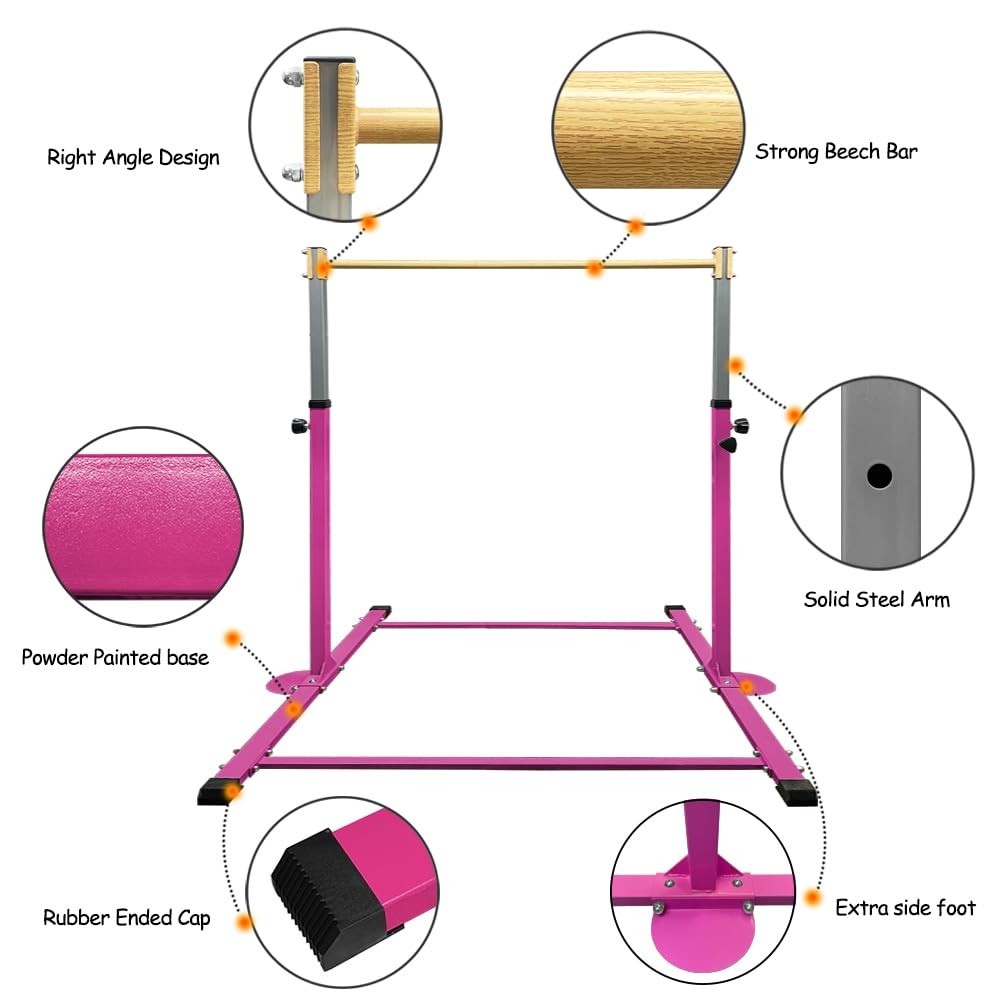 Right Angle Design

Strong Beech Bar

Solid Steel Arm

Powder Painted base

Rubber Ended Cap

Extra side foot