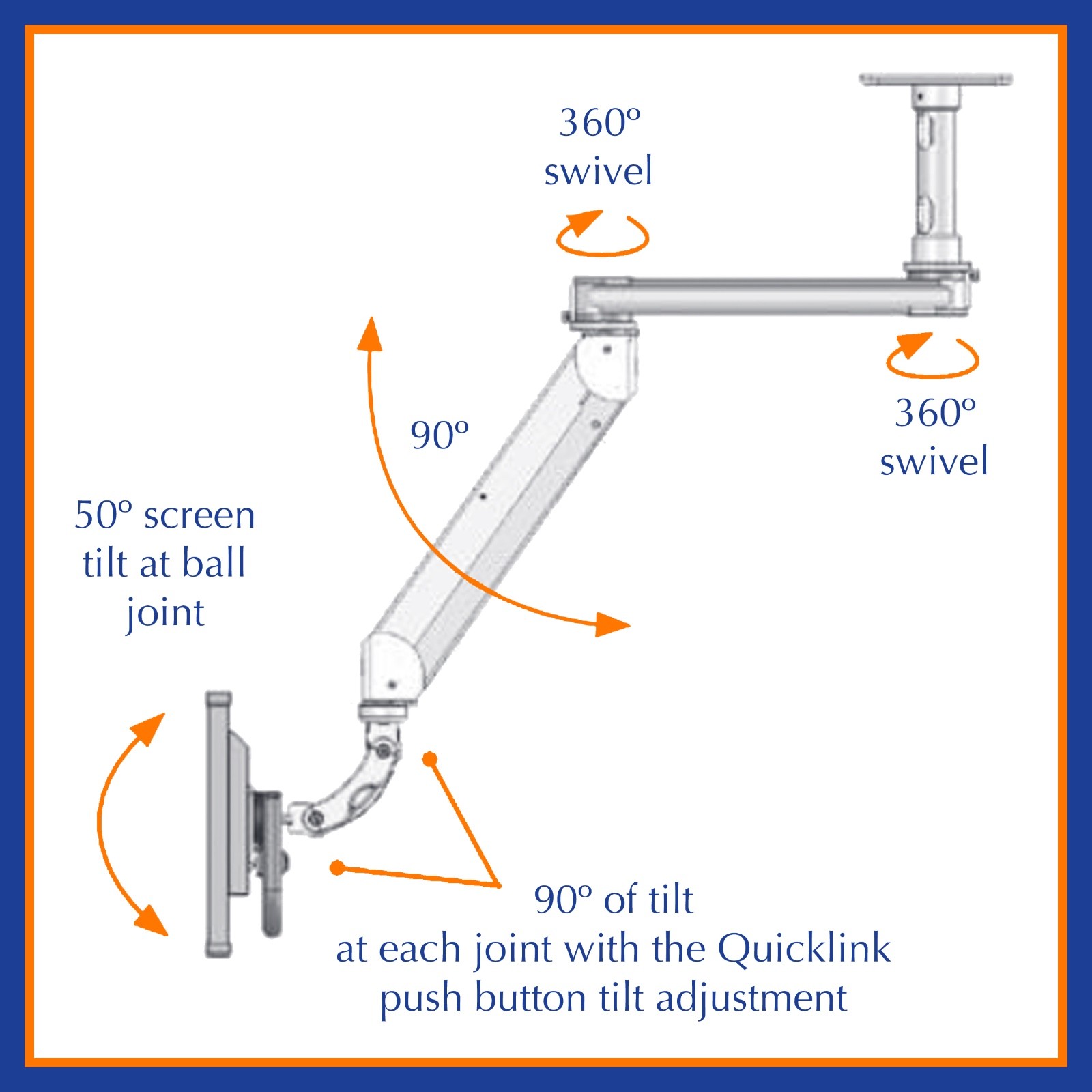 360º
swivel

360º
swivel

90º

50º screen
tilt at ball
joint

90º of tilt
at each joint with the Quicklink
push button tilt adjustment