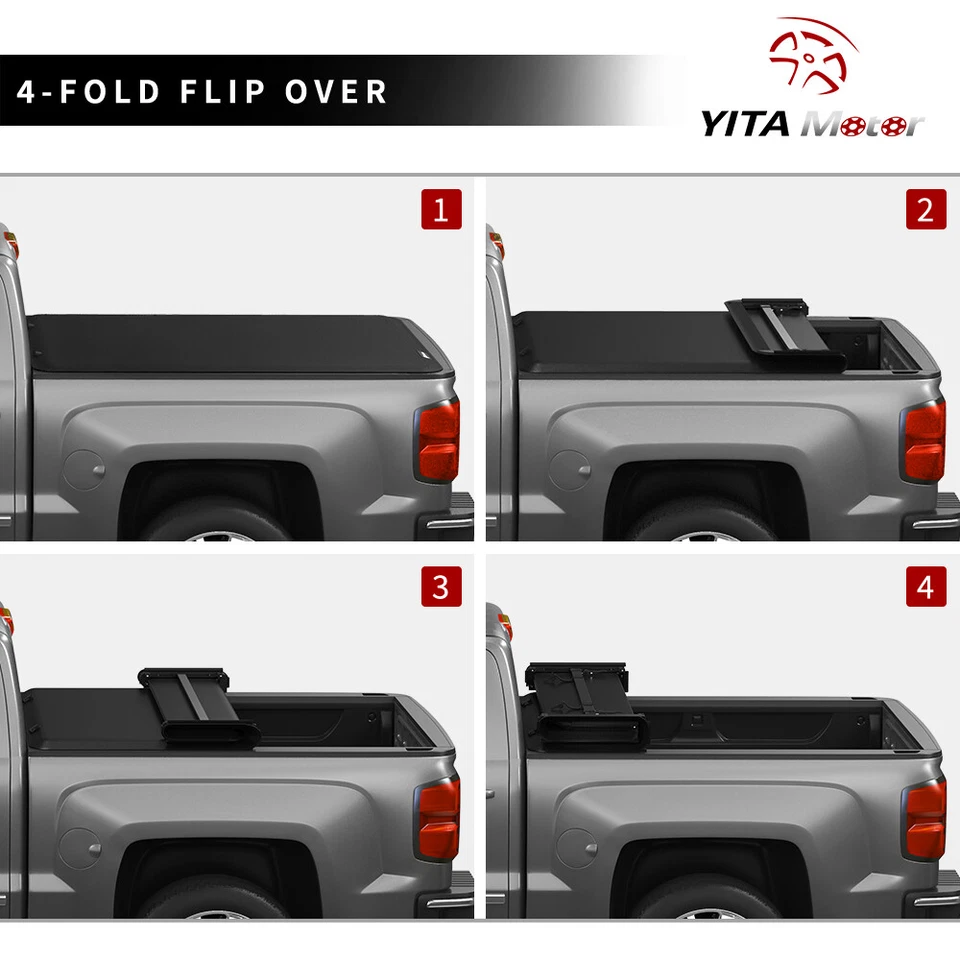 4-FOLD FLIP OVER

YITA Motor

1

2

3

4